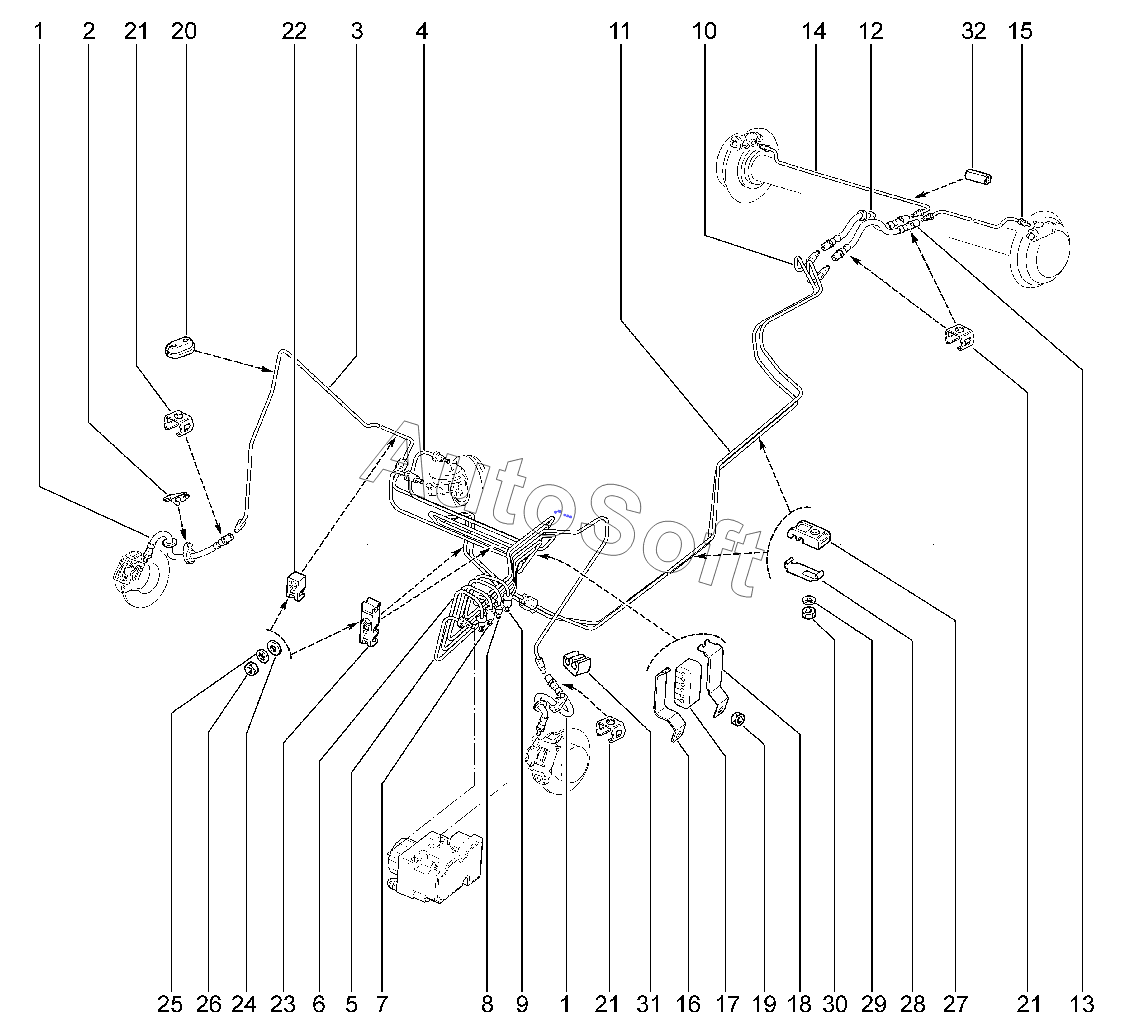 1 2 21 20 22 3 4 11 10 14 12 32 15

AutoSoft

25 26 24 23 6 5 7 8 9 1 21 31 16 17 19 18 30 29 28 27 21 13