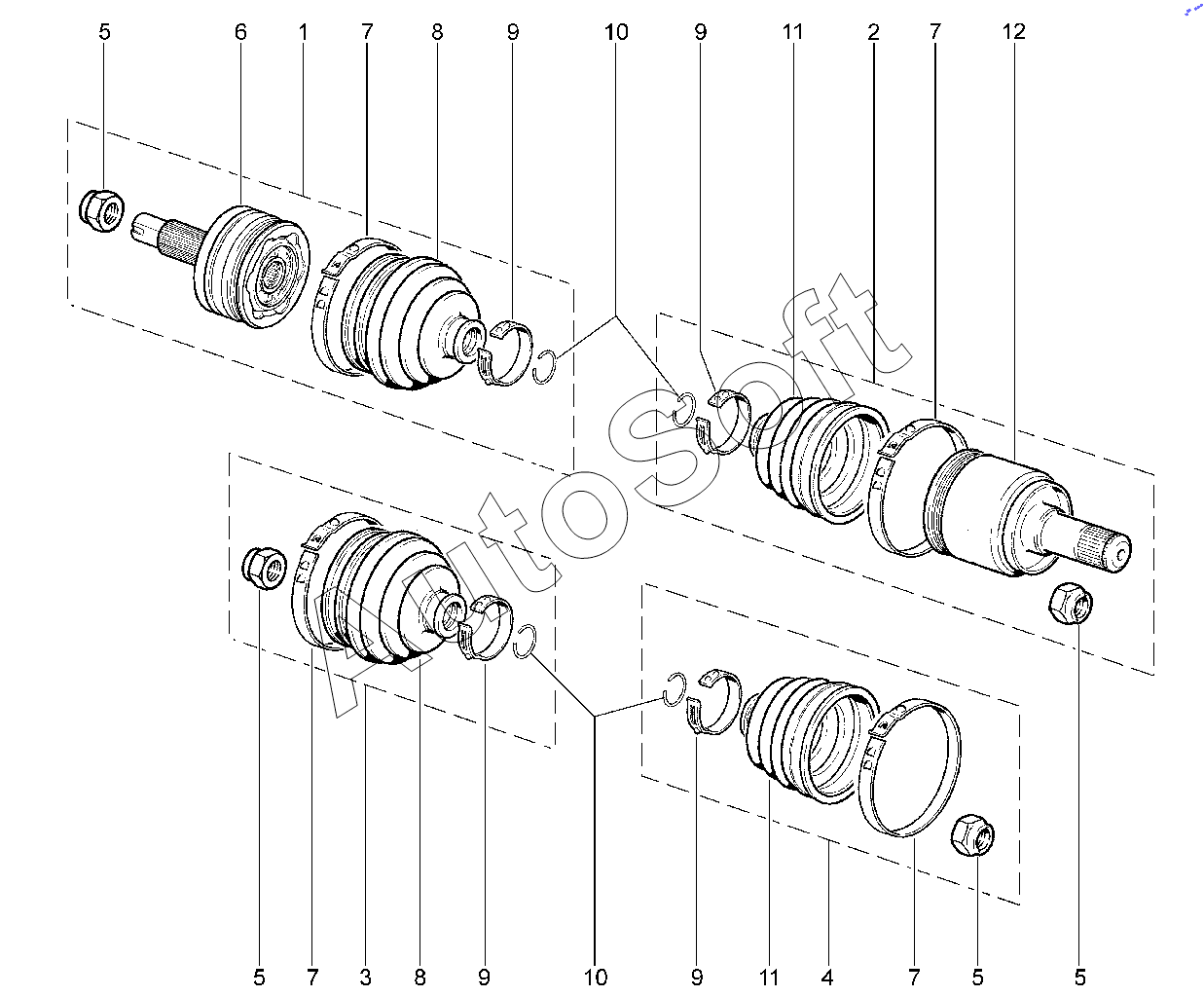 5 6 1 7 8 9 10 9 11 2 7 12

AutoSoft

5 7 3 8 9 10 9 11 4 7 5 5