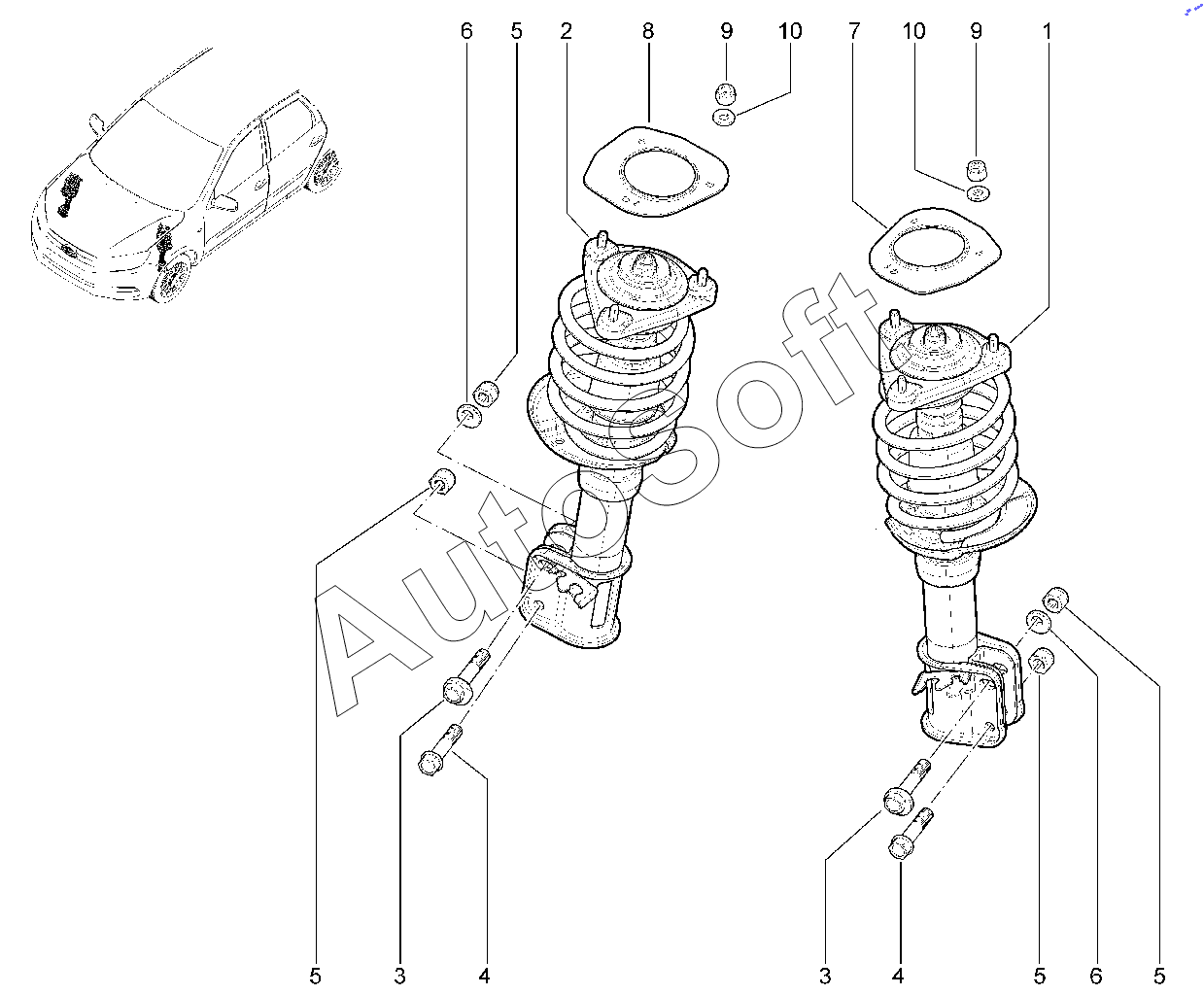 6 5 2 8 9 10 7 10 9 1

AutoSoft

5 3 4 3 4 5 6 5