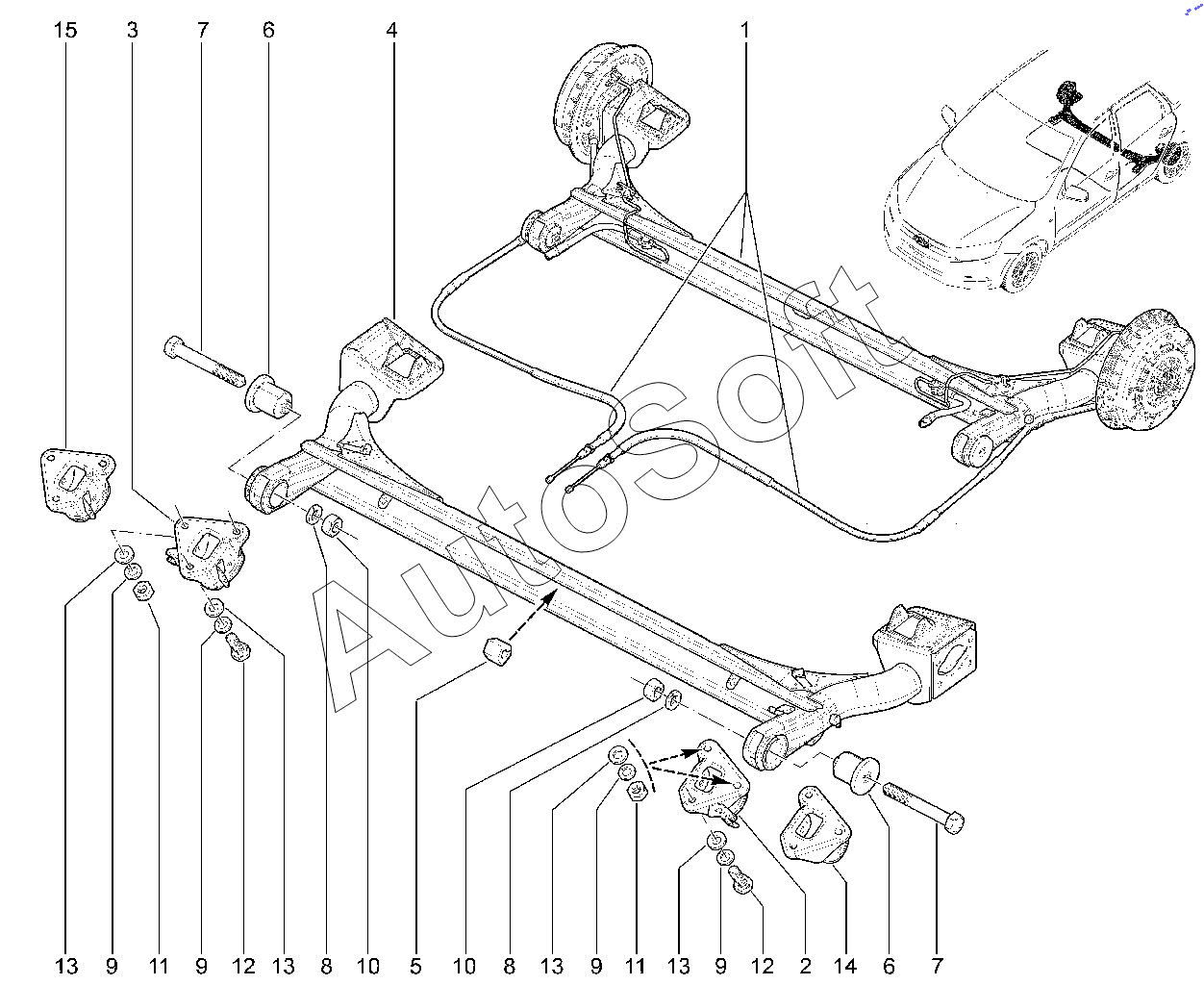 15 3 7 6 4 1

AutoSoft

13 9 11 9 12 13 8 10 5 10 8 13 9 11 13 9 12 2 14 6 7