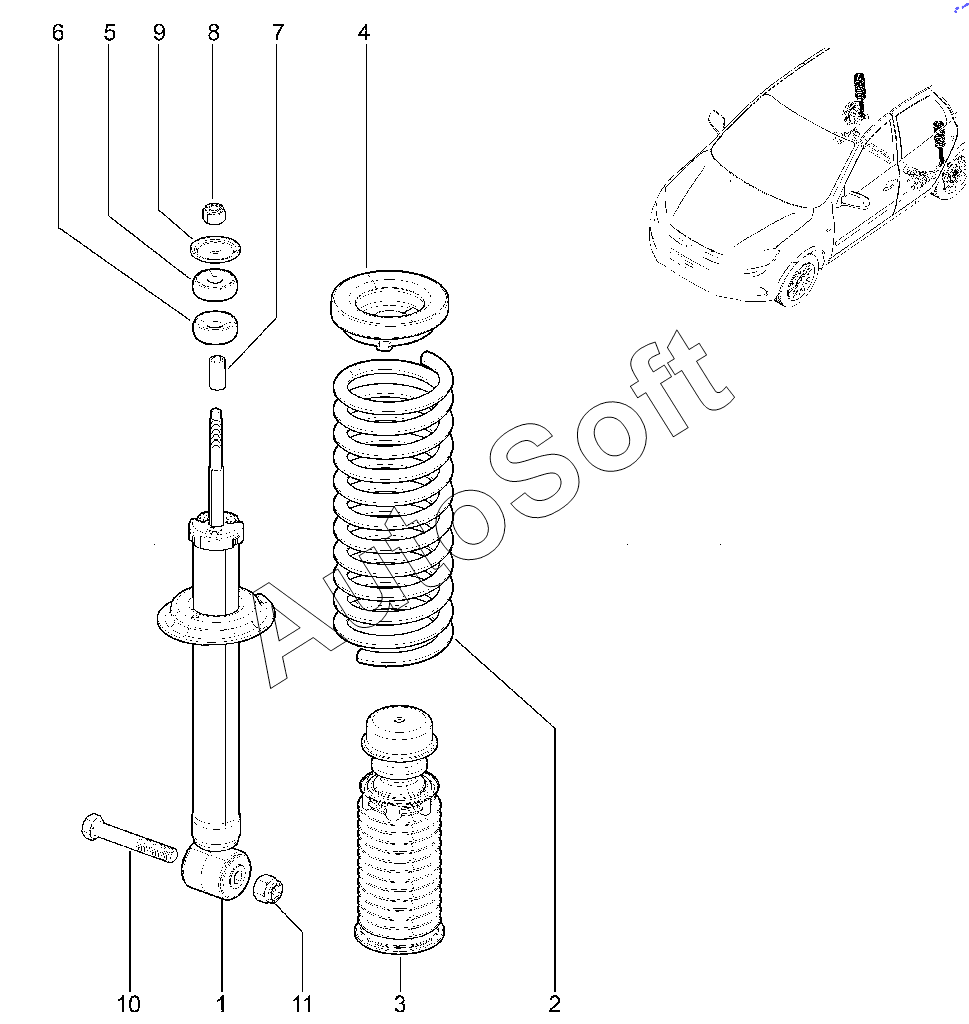 6
5
9
8
7
4
AutoSoft
10
1
11
3
2