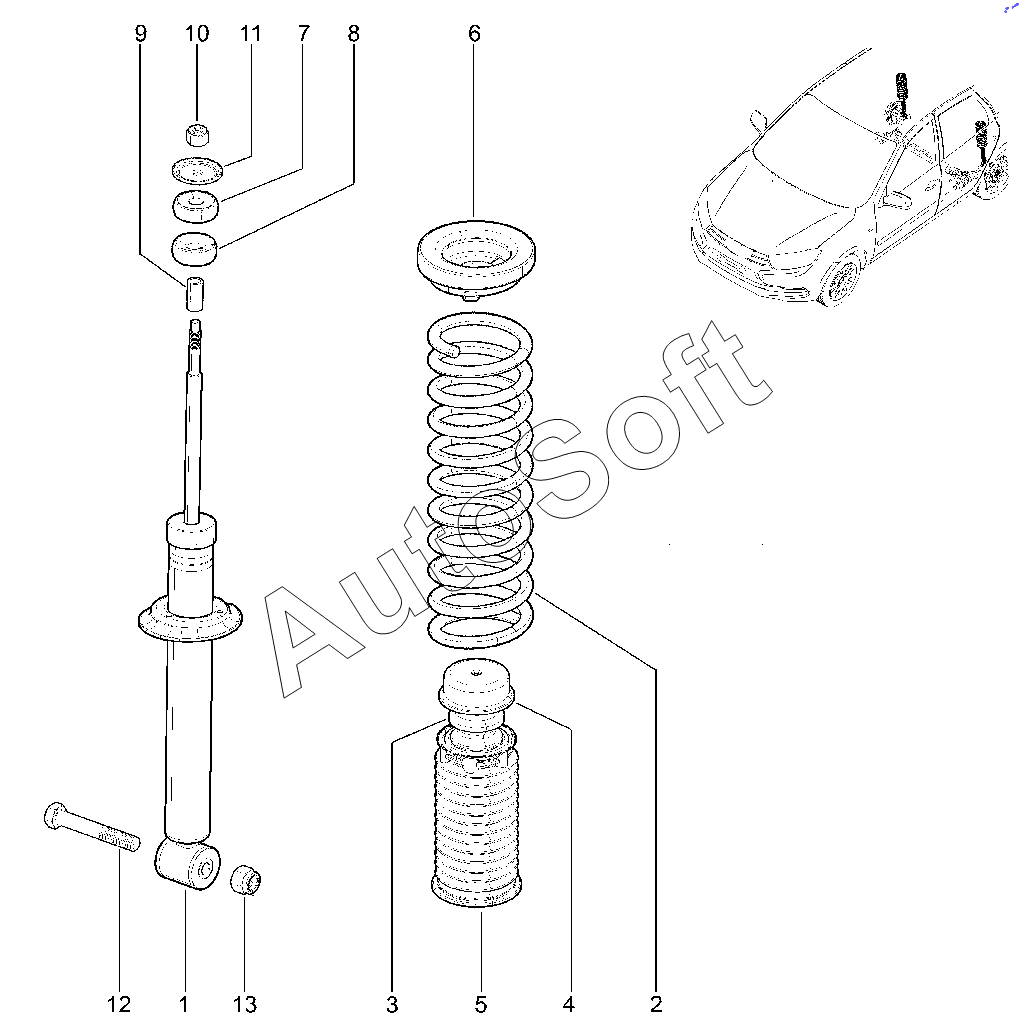 9 10 11 7 8 6

AutoSoft

12 1 13 3 5 4 2