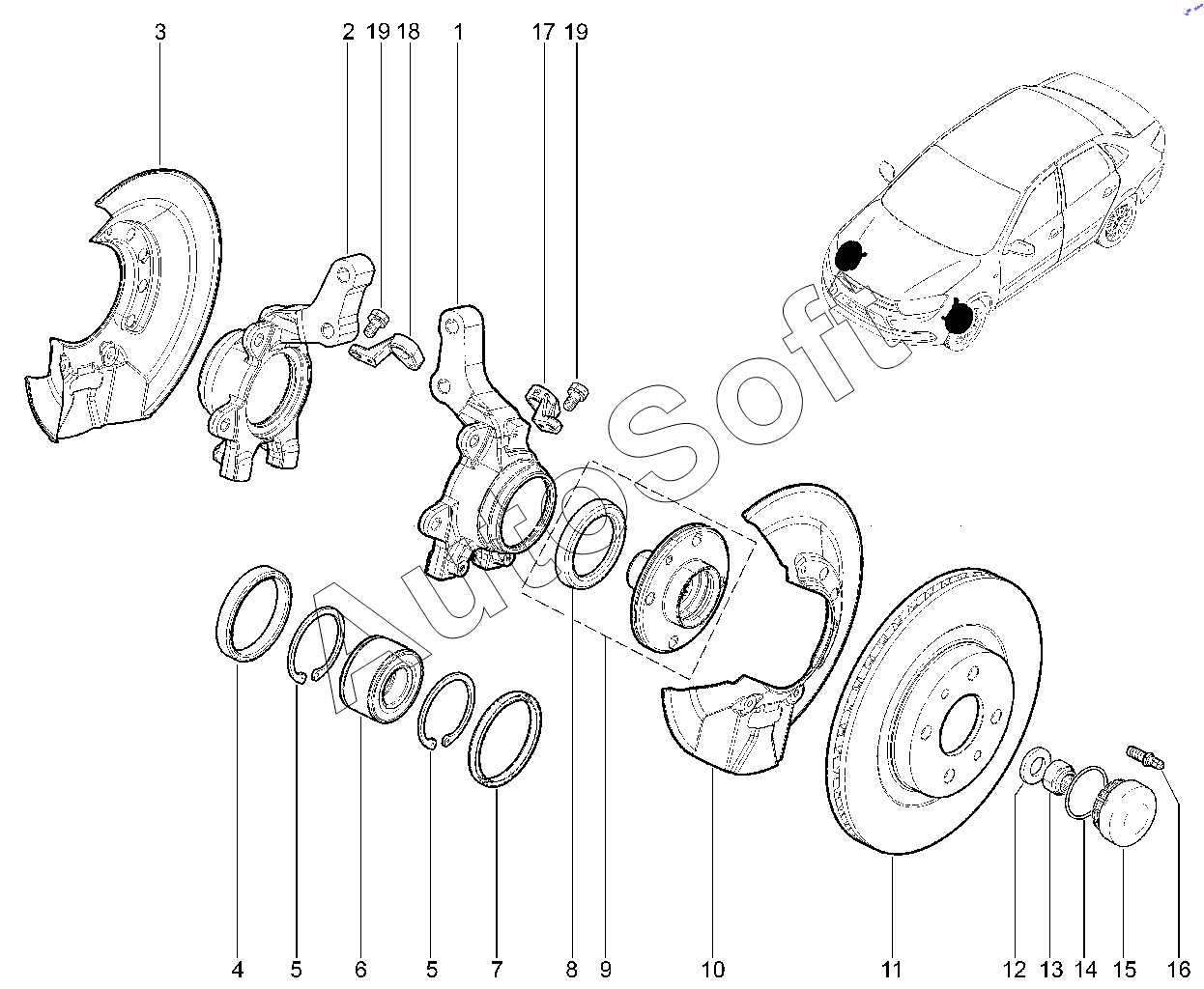 3 2 19 18 1 17 19

AutoSoft

4 5 6 5 7 8 9 10 11 12 13 14 15 16