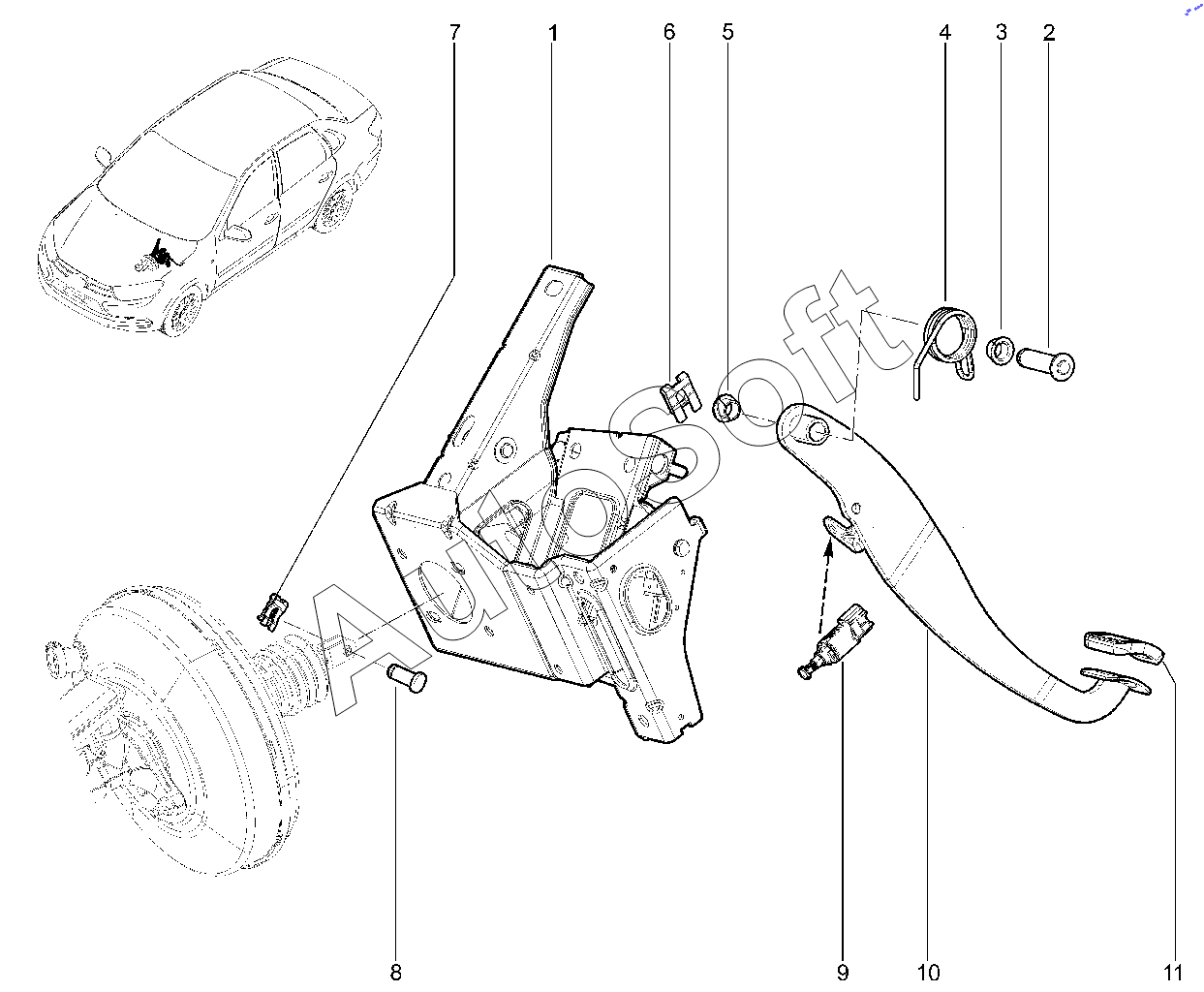 7
1
6
5
4
3
2
AutoSoft
8
9
10
11