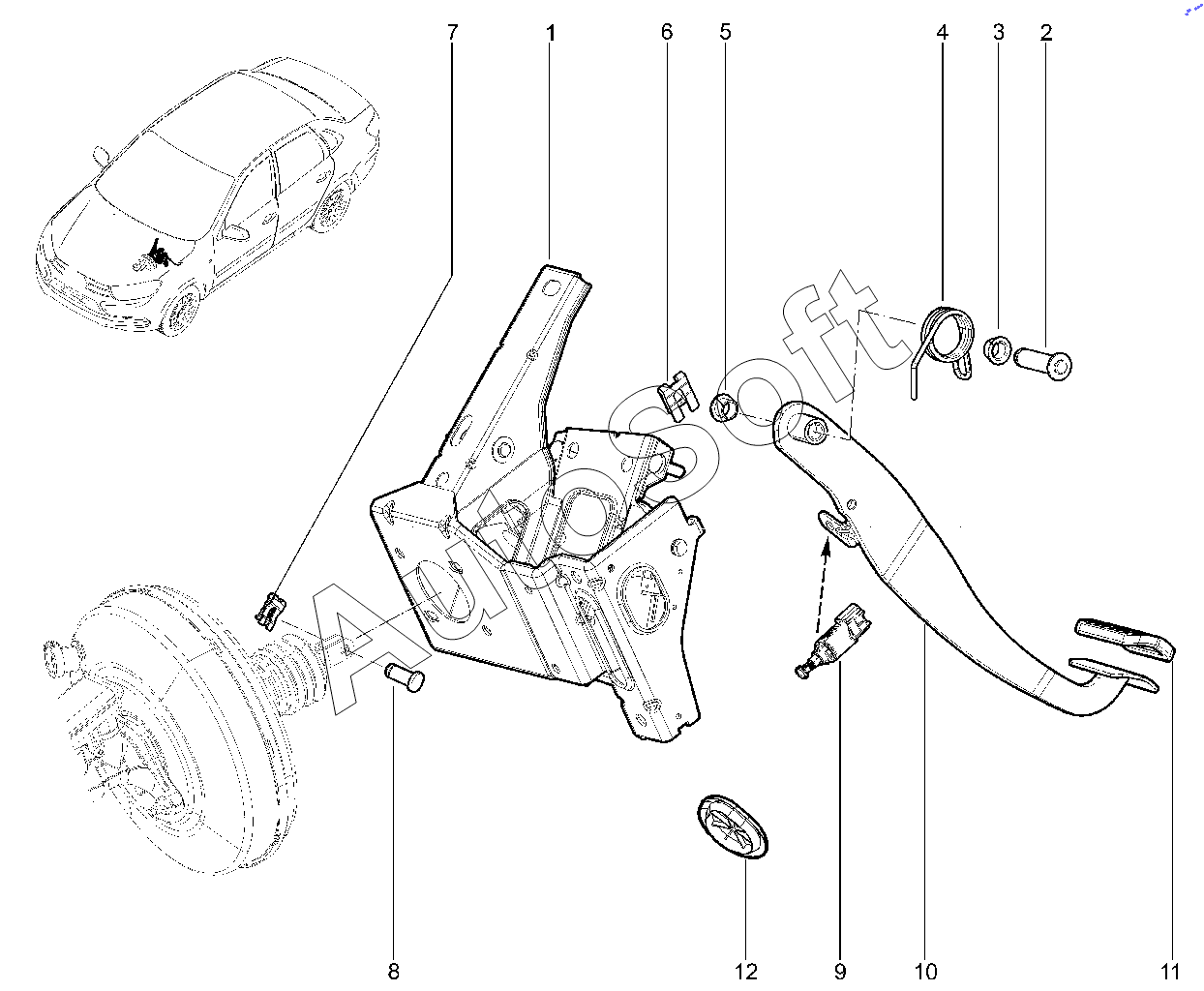 7
1
6
5
4
3
2
AutoSoft
8
12
9
10
11