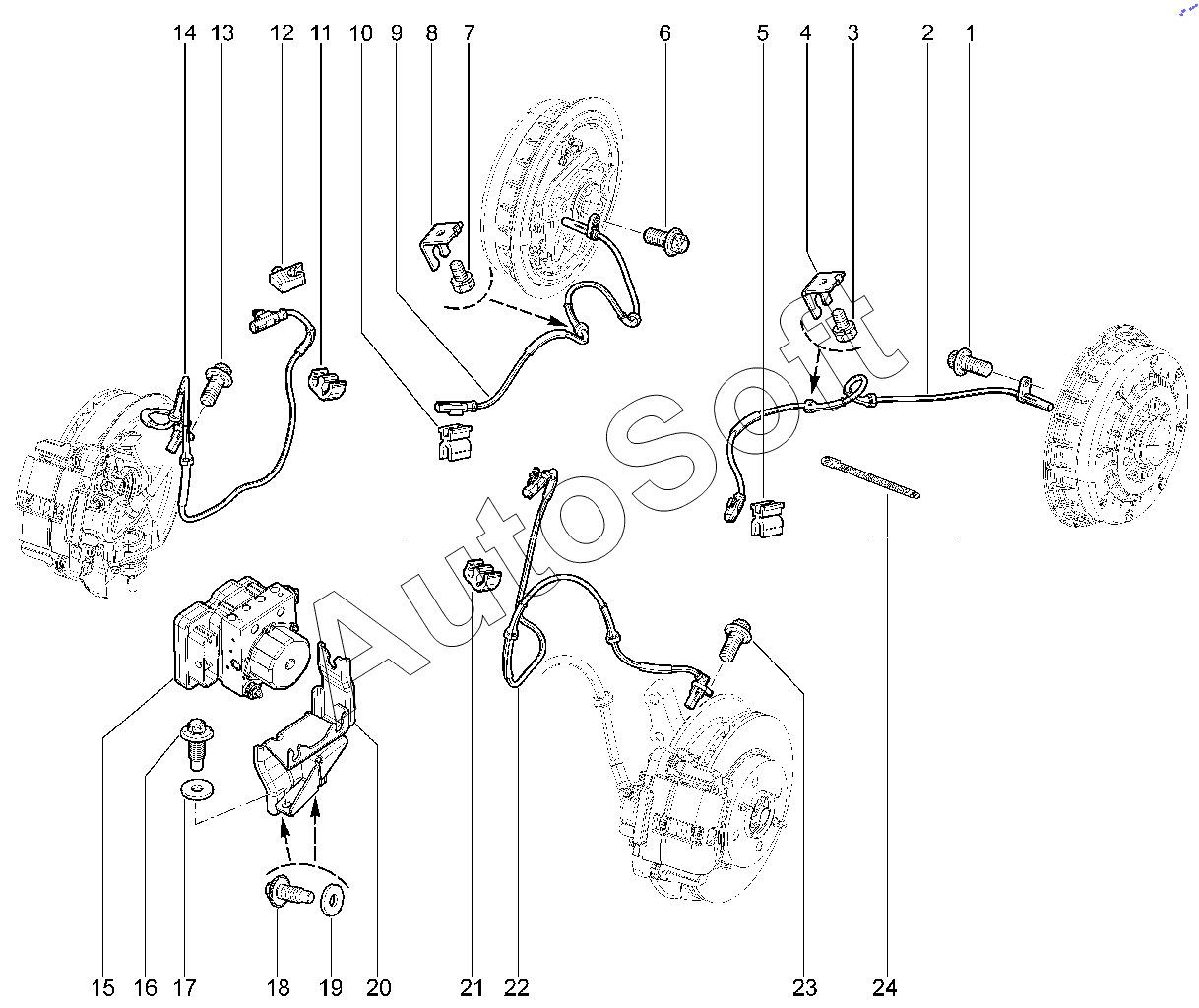 14 13 12 11 10 9 8 7 6 5 4 3 2 1

AutoSoft

15 16 17 18 19 20 21 22 23 24