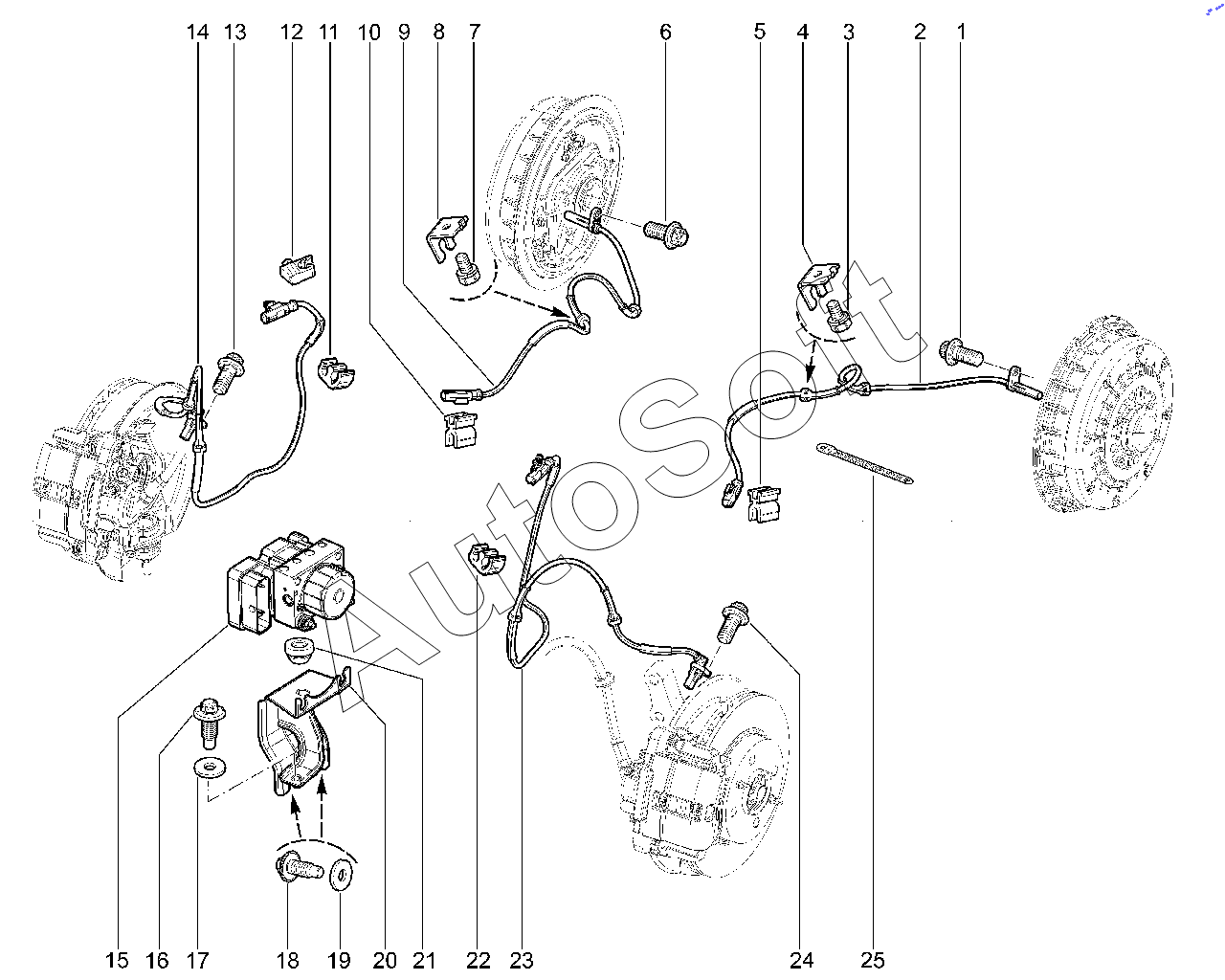 14 13 12 11 10 9 8 7 6 5 4 3 2 1

AutoSoft

15 16 17 18 19 20 21 22 23 24 25