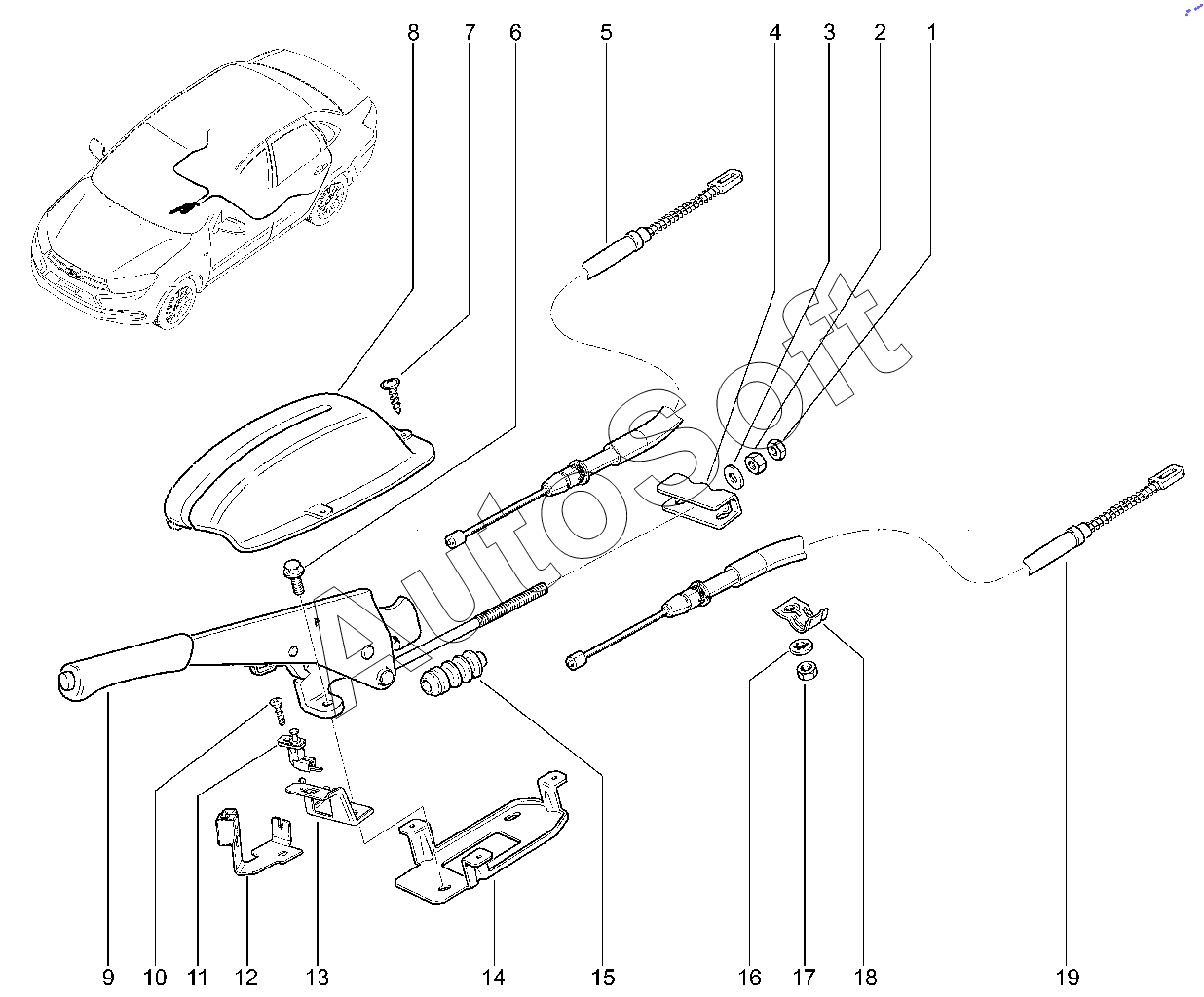 8 7 6 5 4 3 2 1

AutoSoft

9 10 11 12 13 14 15 16 17 18 19