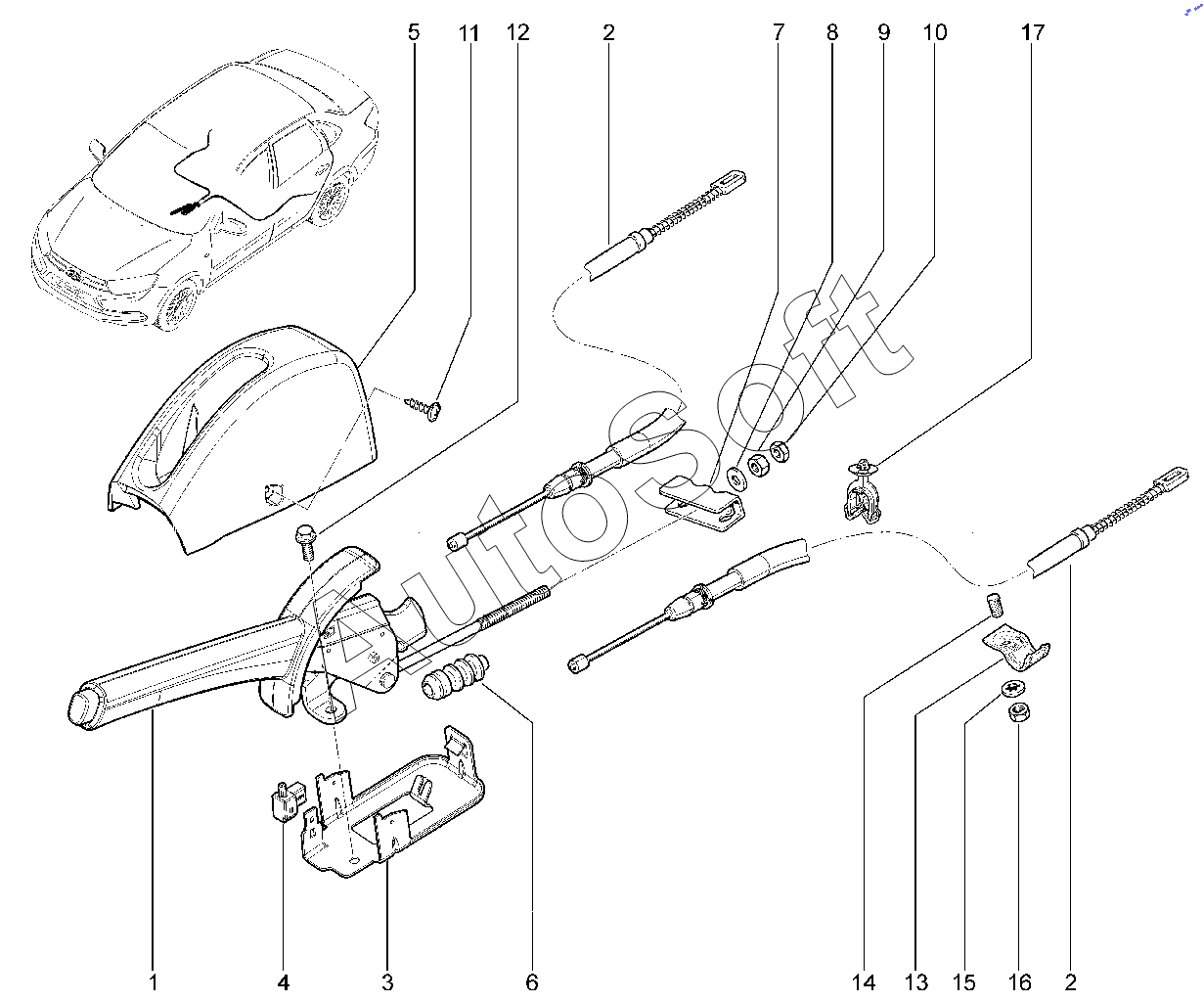 5 11 12 2 7 8 9 10 17

AutoSoft

1 4 3 6 14 13 15 16 2