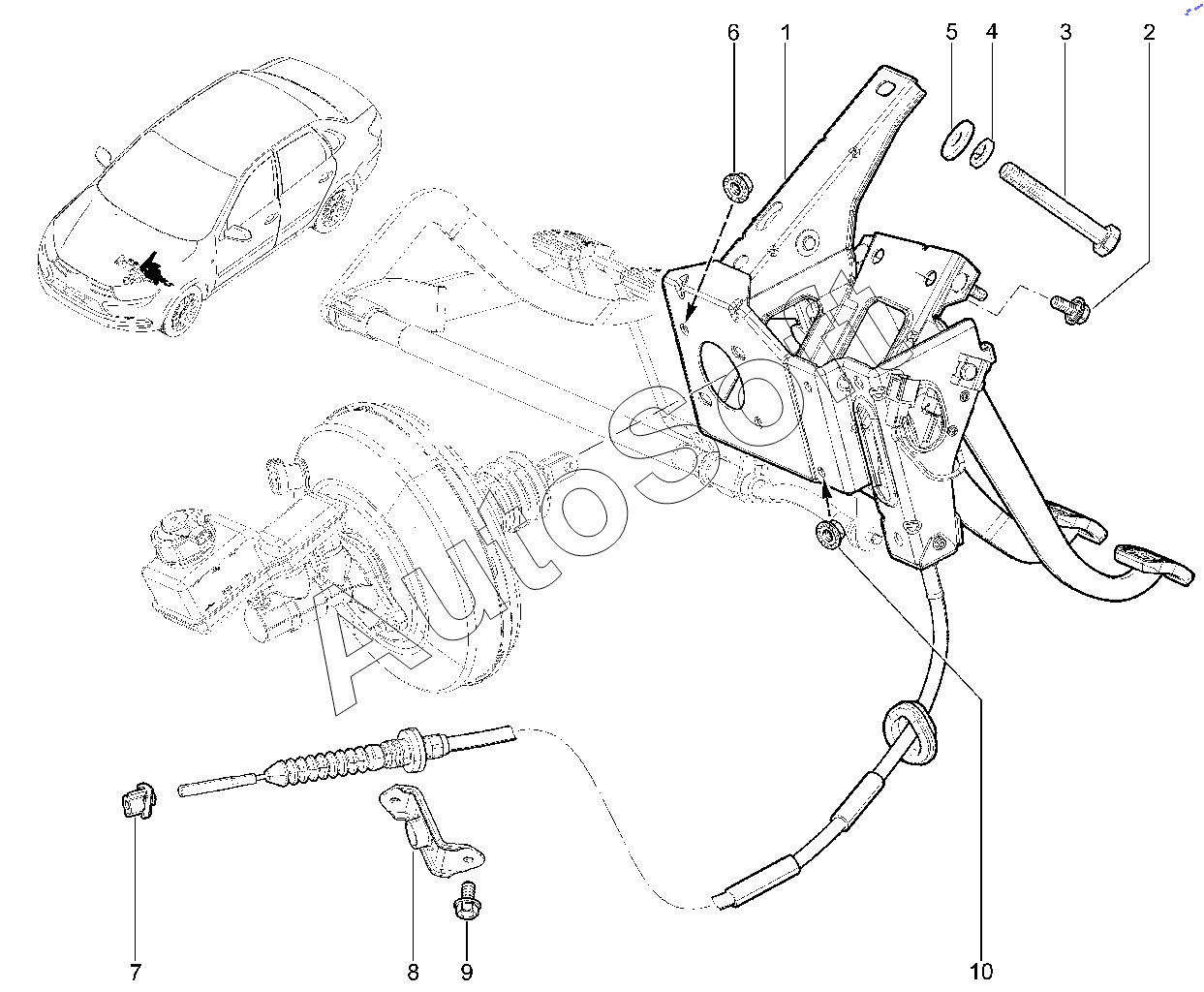 6 1 5 4 3 2

AutoSoft

7 8 9 10