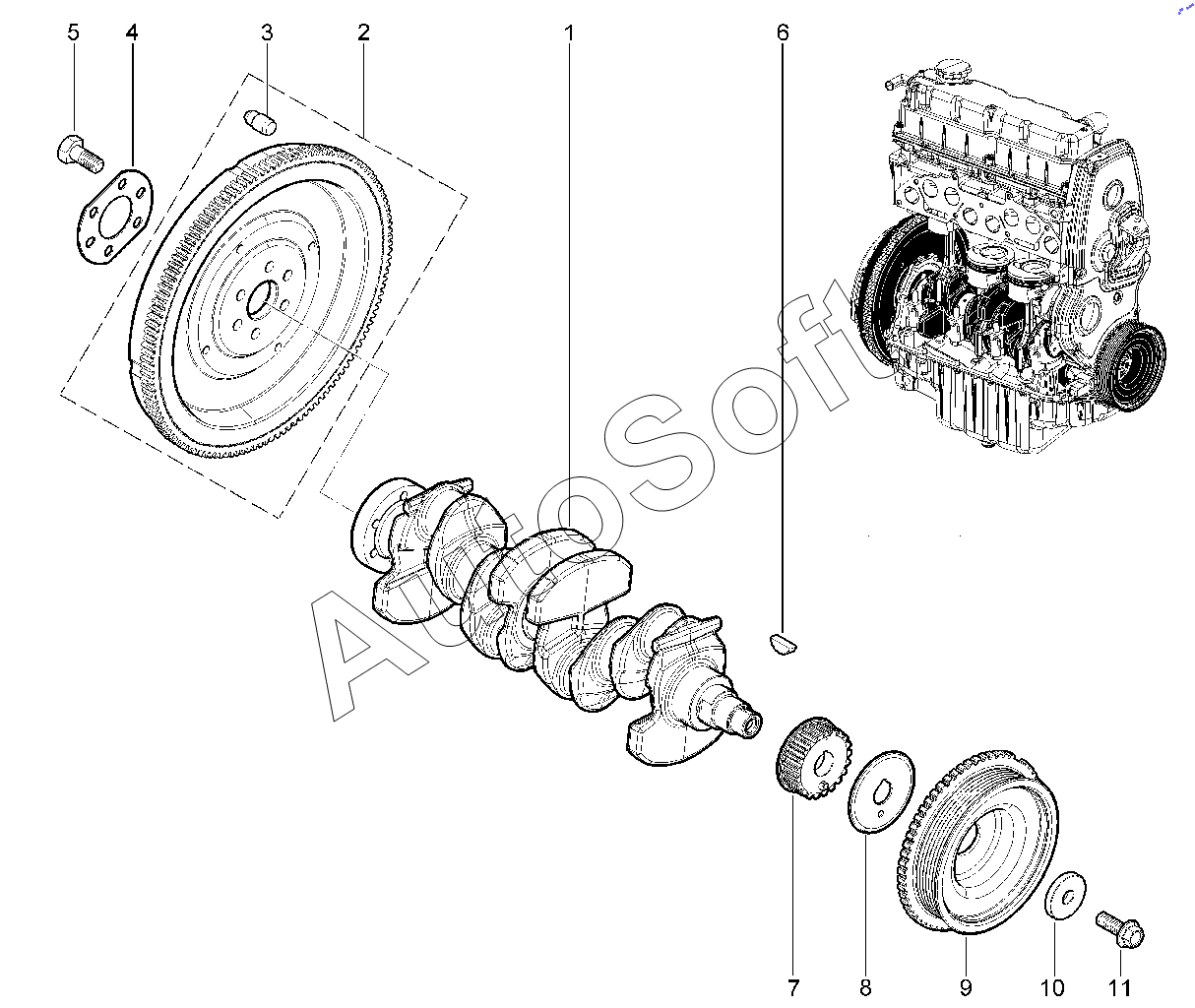 5
4
3
2
1
6
AutoSoft
7
8
9
10
11