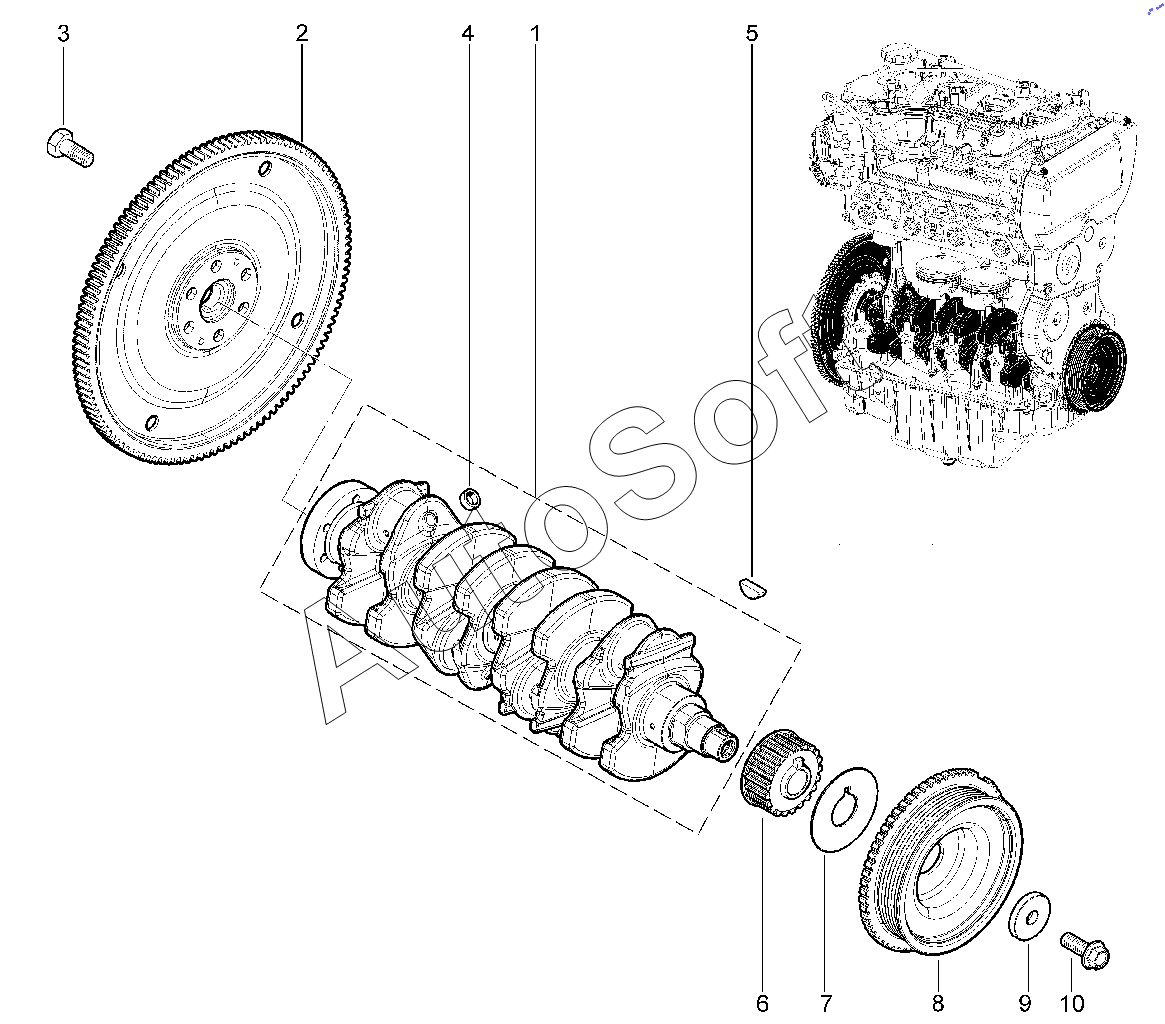 3 2 4 1 5

AutoSoft

6 7 8 9 10