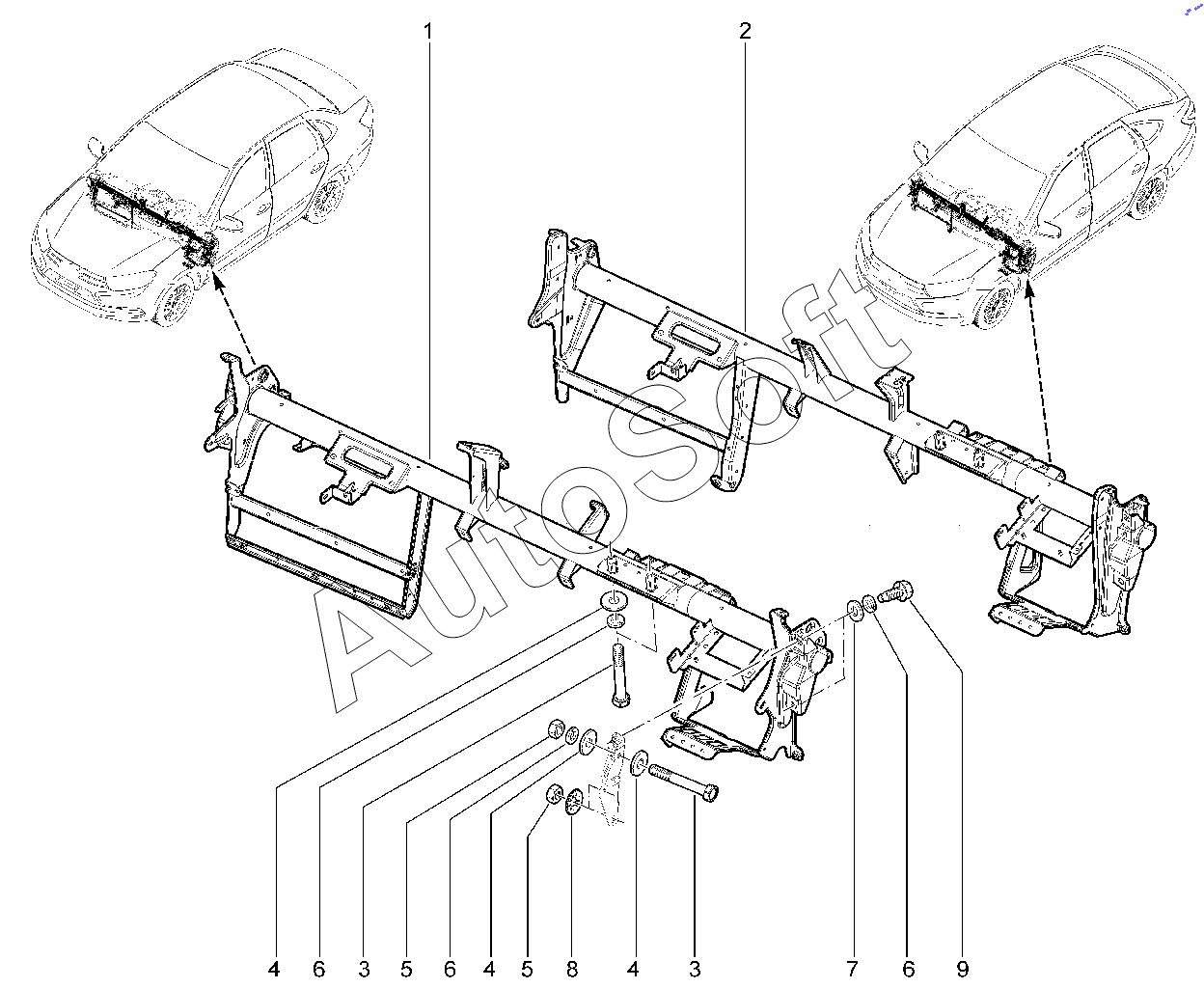 1
2
AutoSoft
4 6 3 5 6 4 5 8 4 3 7 6 9