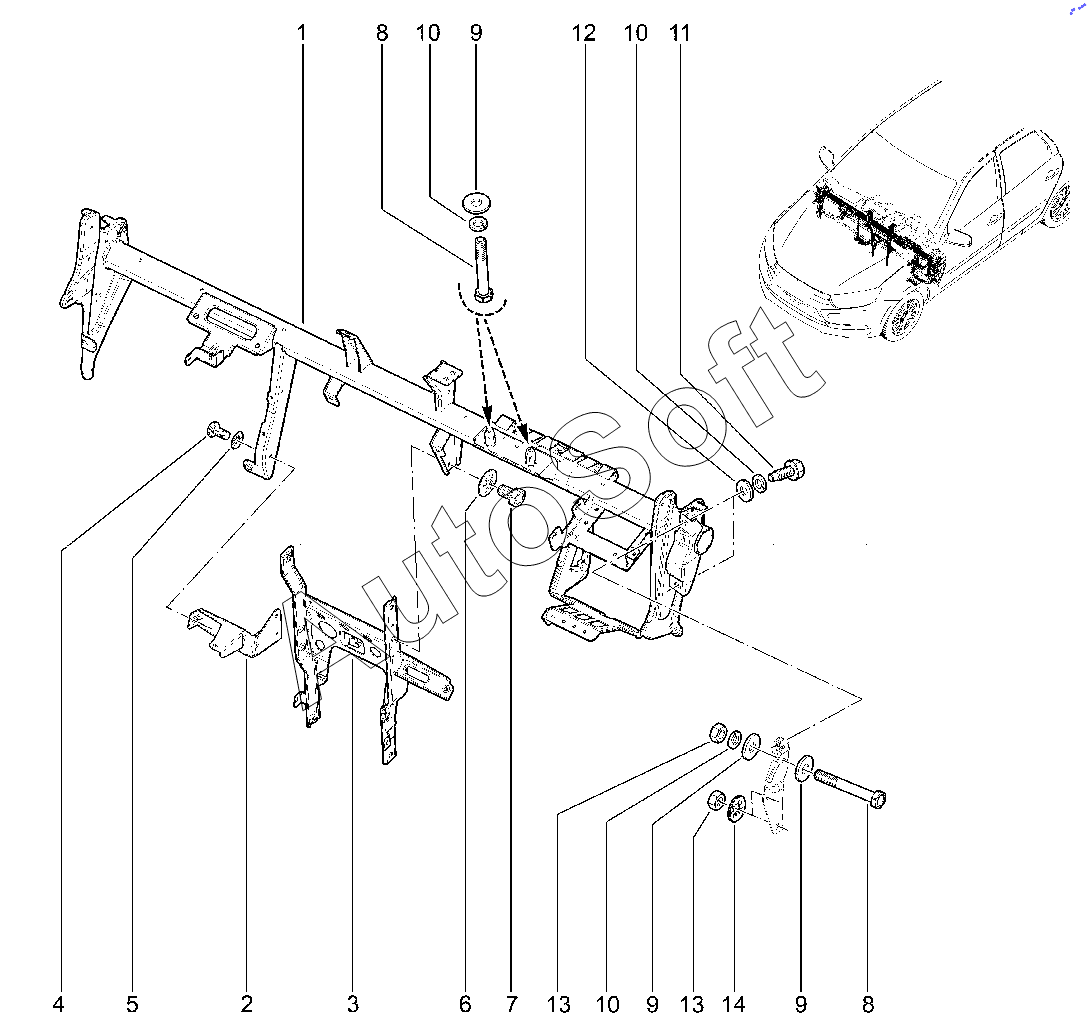 1 8 10 9 12 10 11

AutoSoft

4 5 2 3 6 7 13 10 9 13 14 9 8