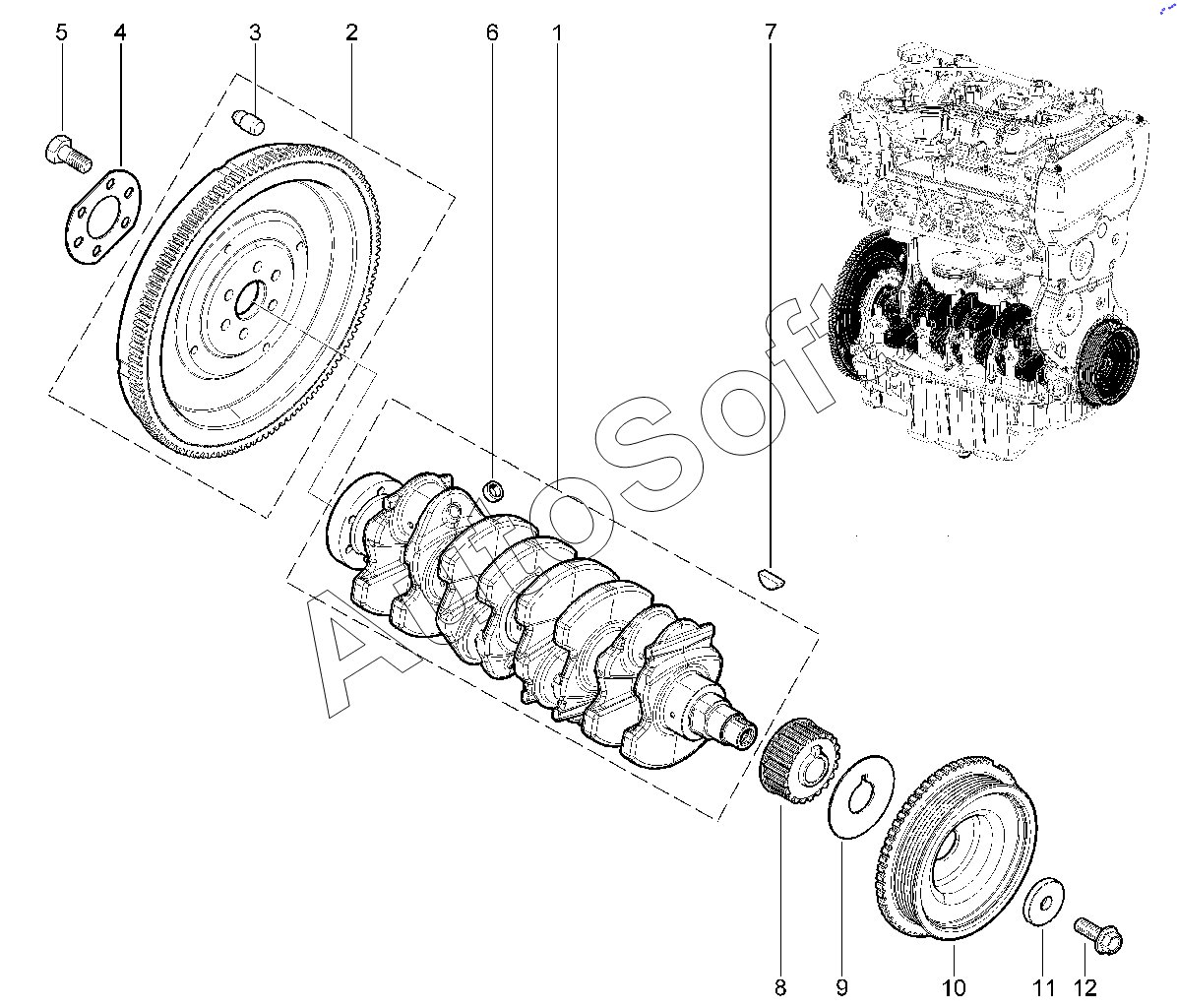 5 4 3 2 6 1 7

AutoSoft

8 9 10 11 12