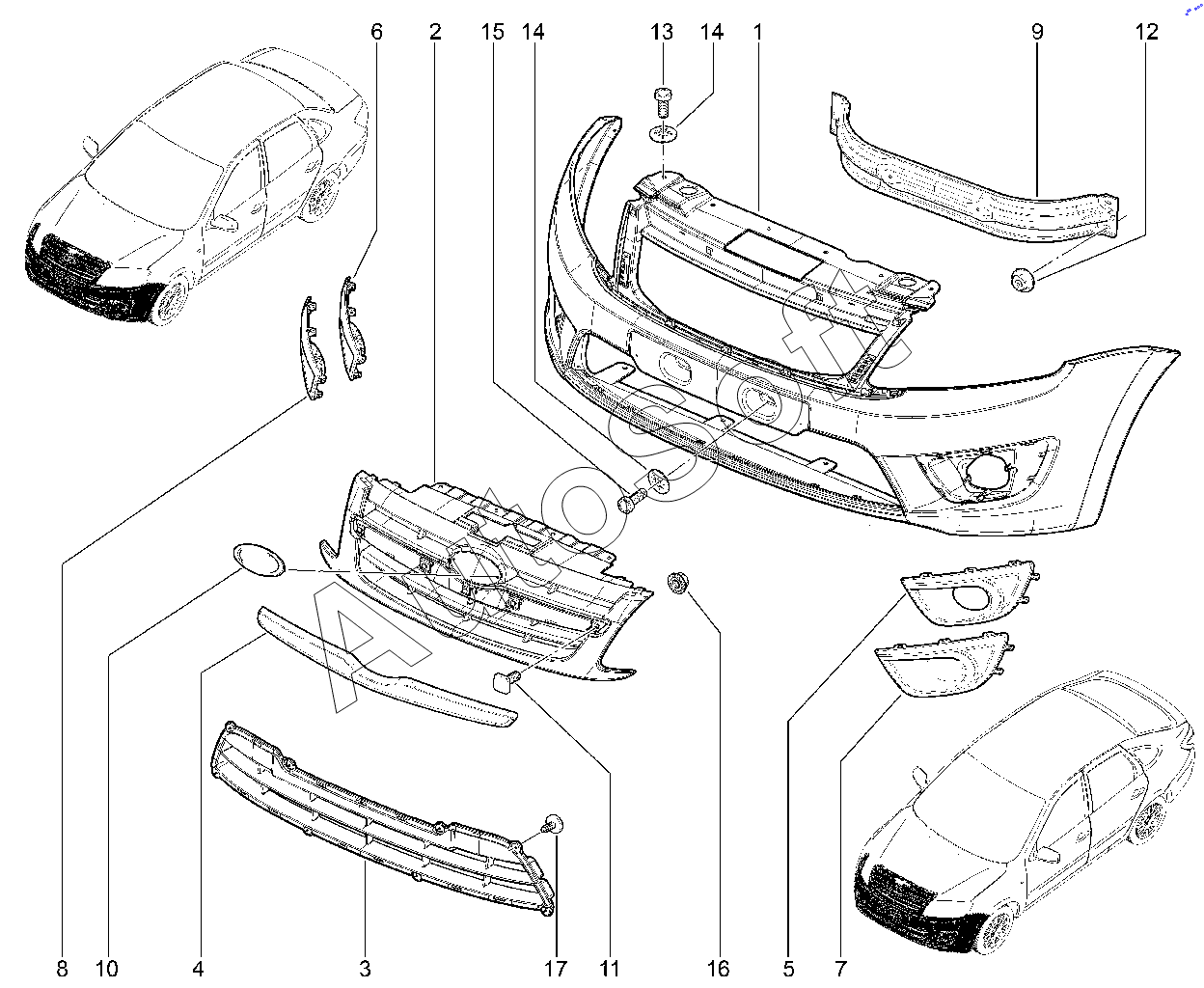 6 2 15 14 13 14 1 9 12

AutoSoft

8 10 4 3 17 11 16 5 7