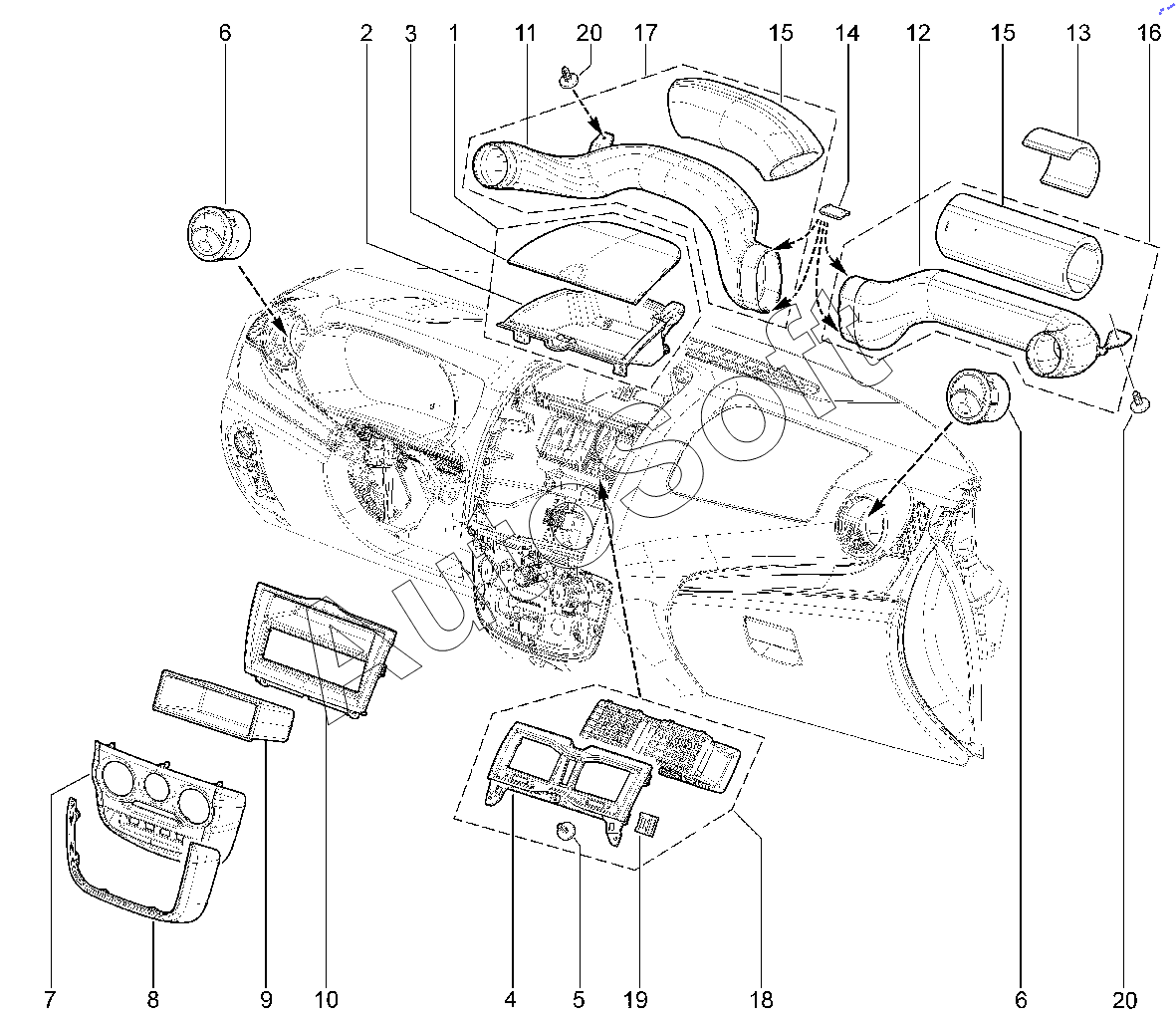 6 2 3 1 11 20 17 15 14 12 15 13 16

AutoSoft

7 8 9 10 4 5 19 18 6 20