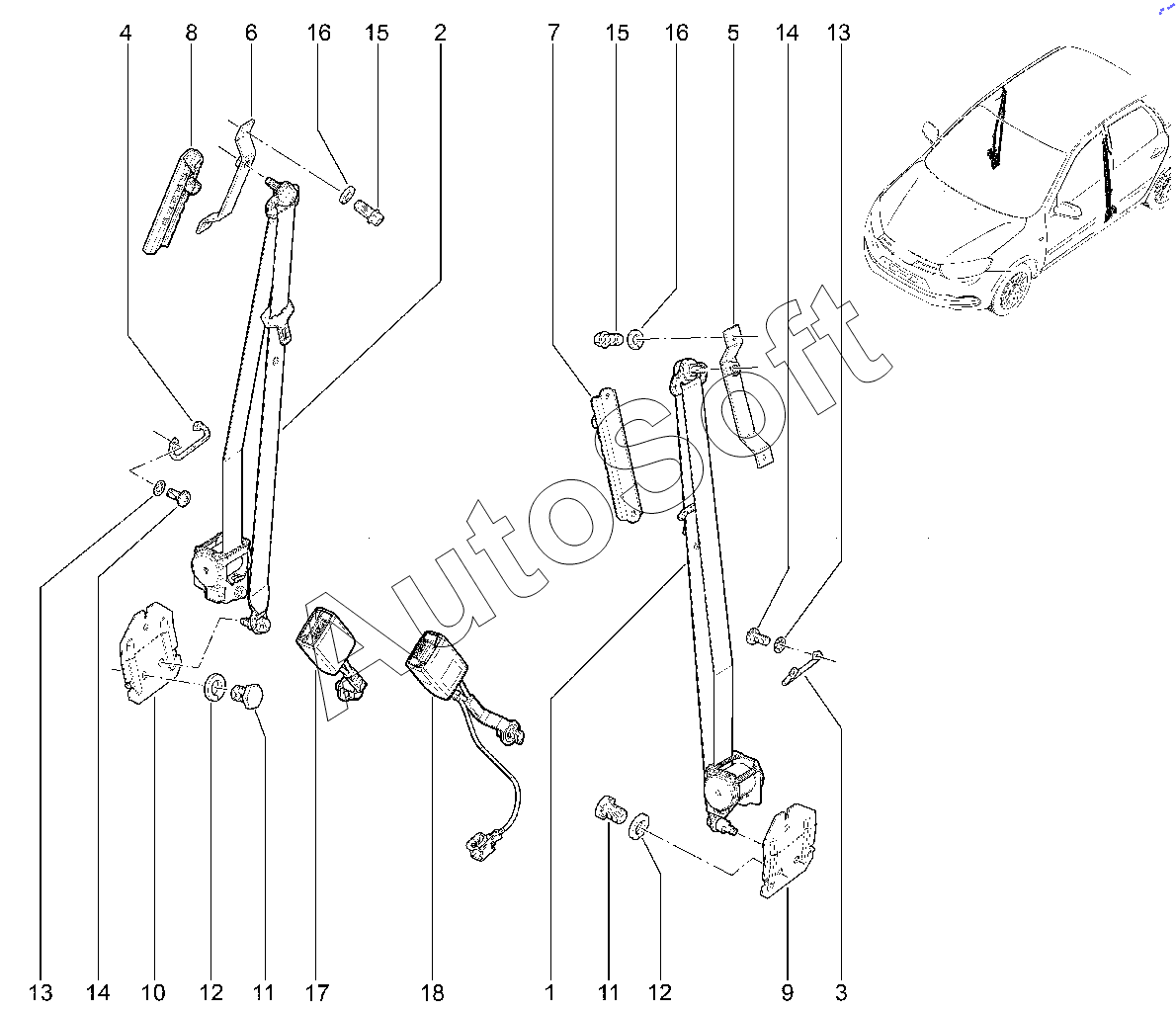 4 8 6 16 15 2 7 15 16 5 14 13

AutoSoft

13 14 10 12 11 17 18 1 11 12 9 3