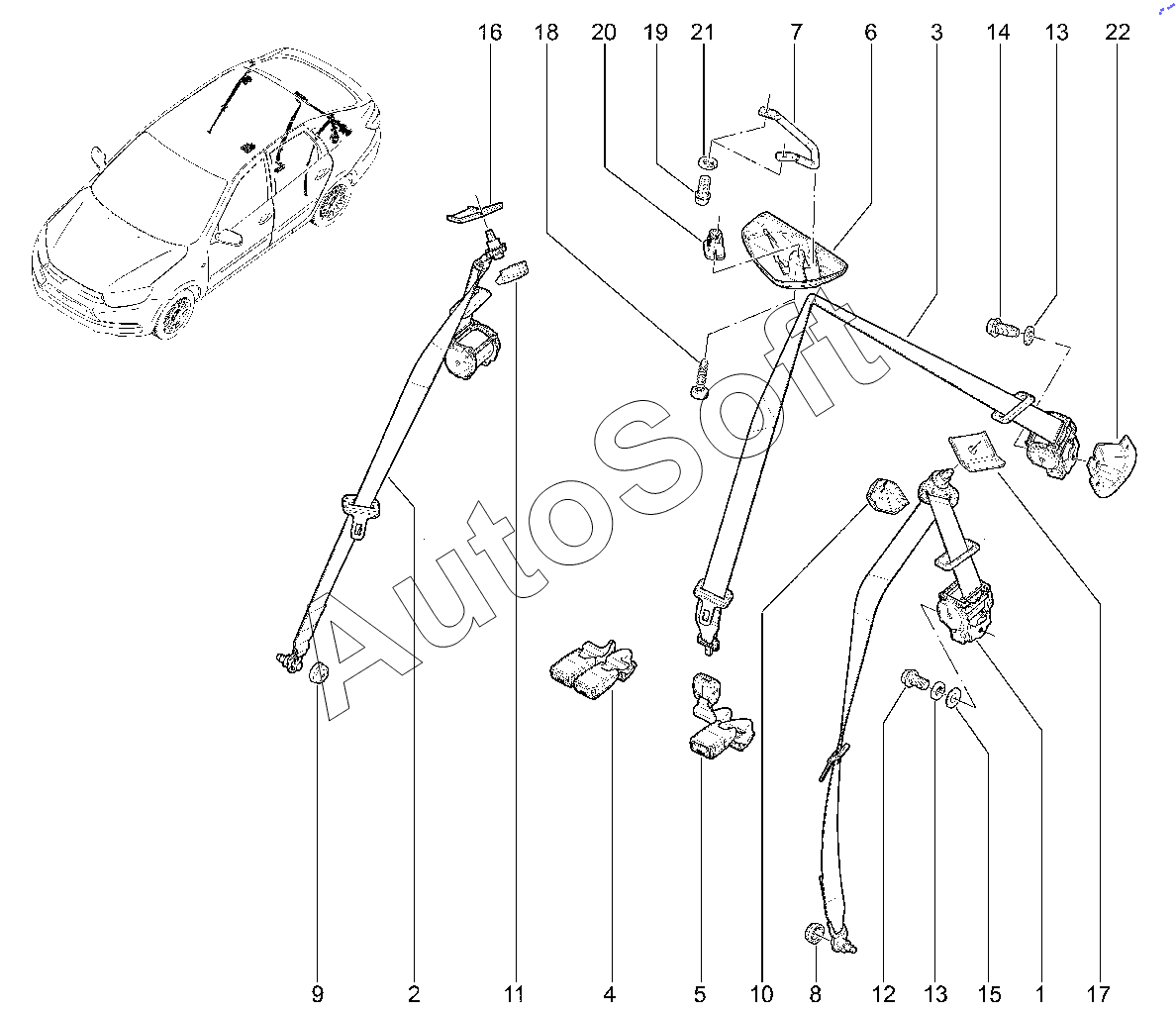 16 18 20 19 21 7 6 3 14 13 22

AutoSoft

9 2 11 4 5 10 8 12 13 15 1 17