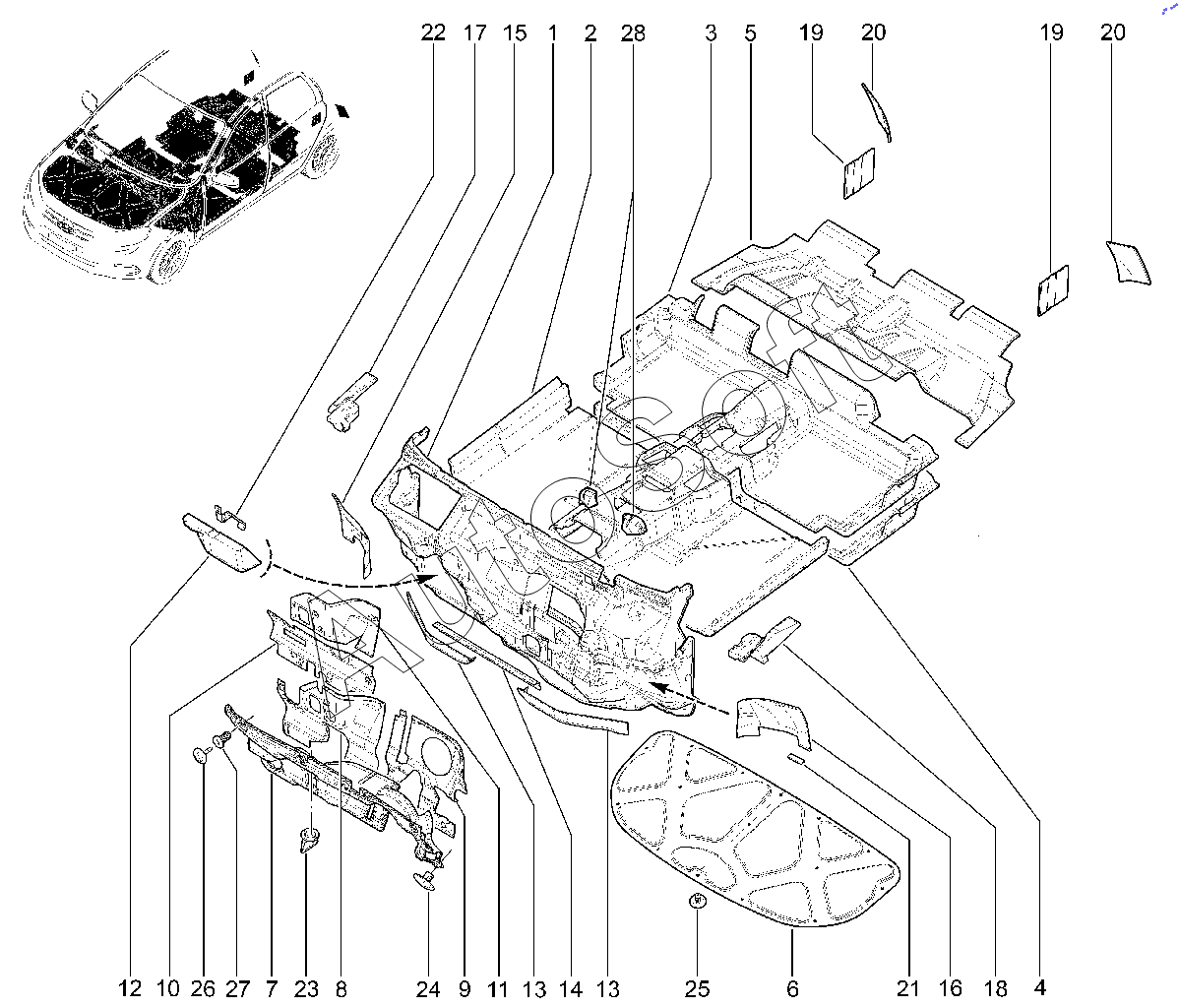 22 17 15 1 2 28 3 5 19 20 19 20

Autosoft

12 10 26 27 7 23 8 24 9 11 13 14 13 25 6 21 16 18 4