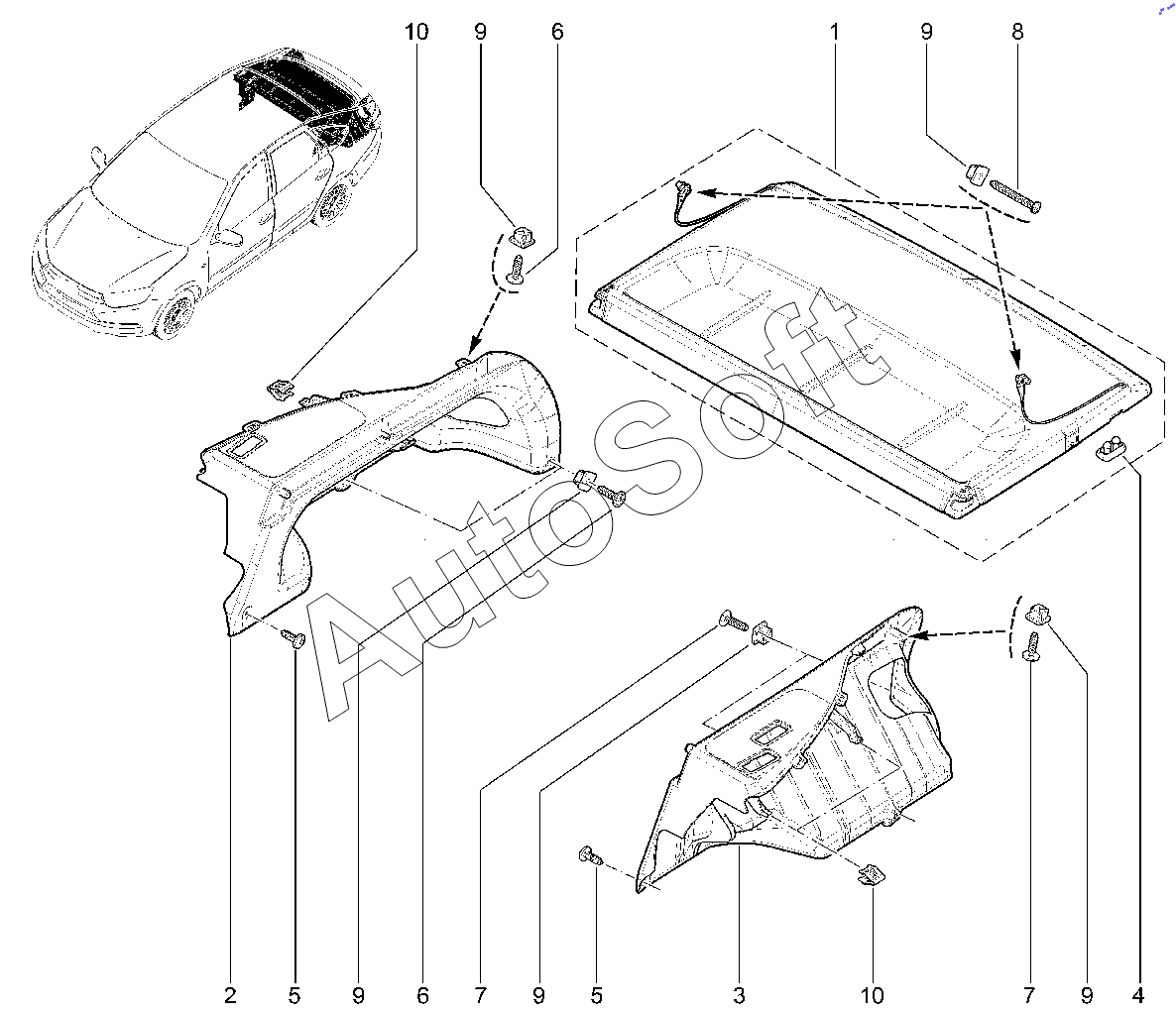 10 9 6 1 9 8

AutoSoft

2 5 9 6 7 9 5 3 10 7 9 4