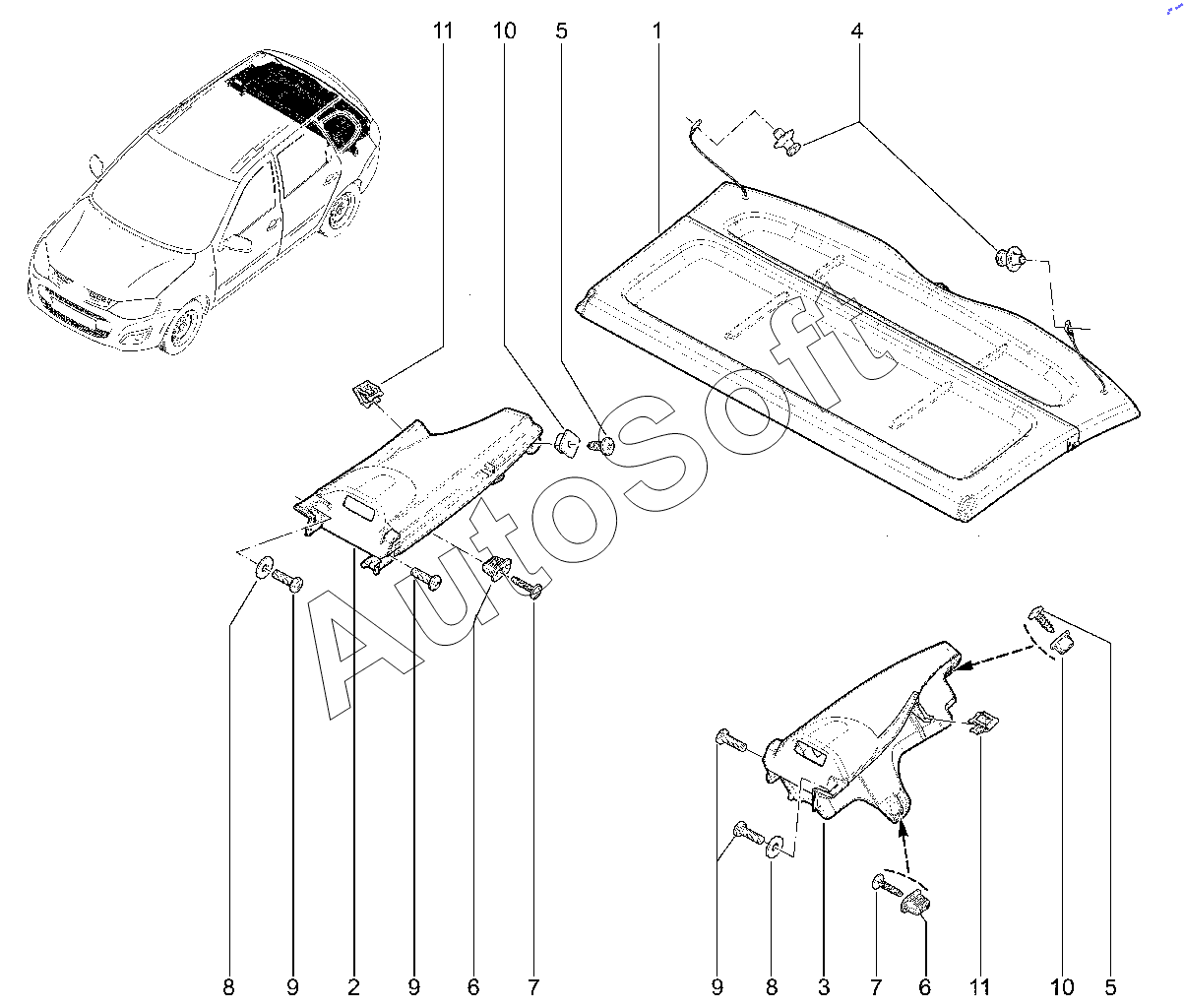 11 10 5 1 4

AutoSoft

8 9 2 9 6 7

9 8 3 7 6 11 10 5