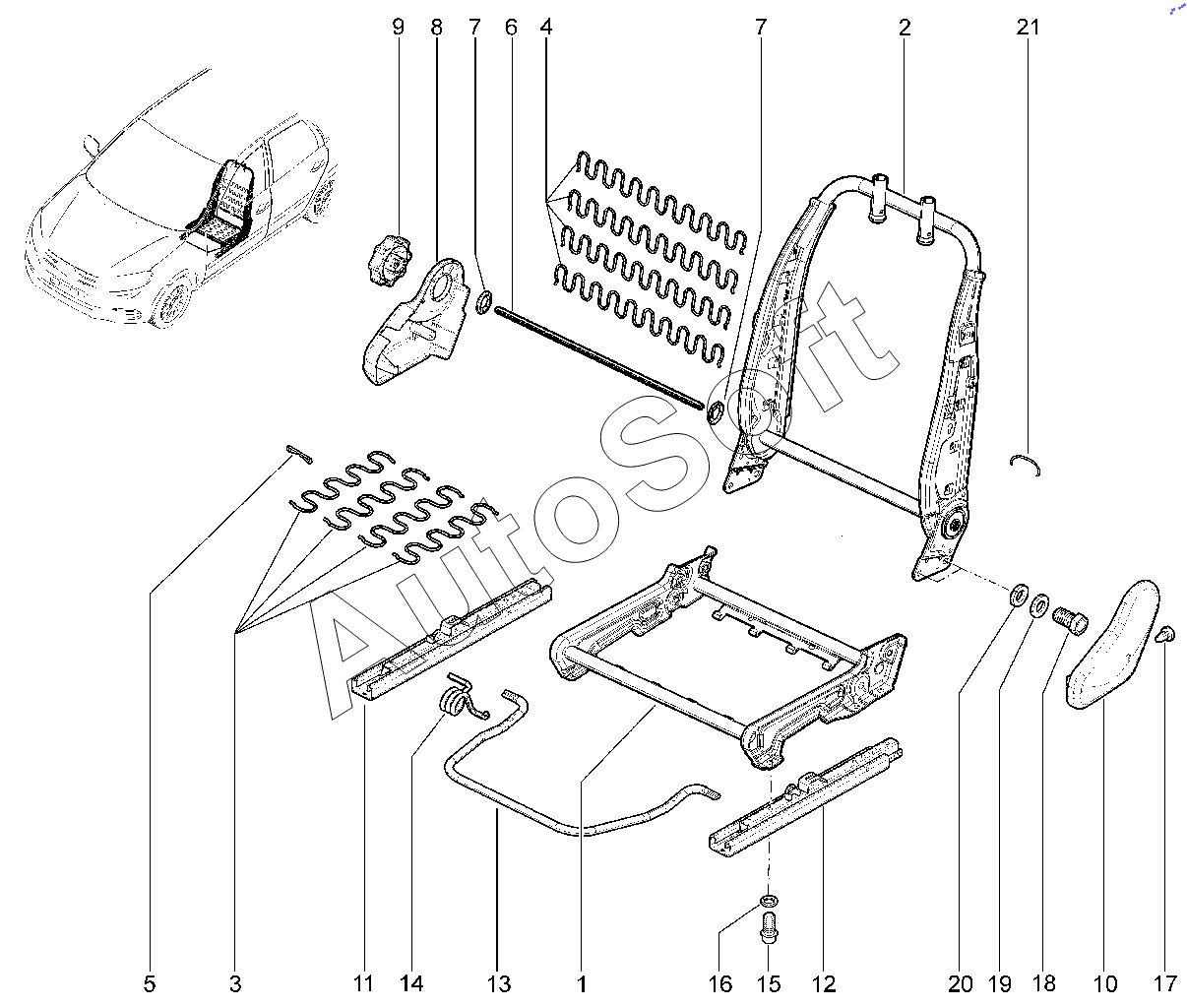 9 8 7 6 4 7 2 21

AutoSoft

5 3 11 14 13 1 16 15 12 20 19 18 10 17