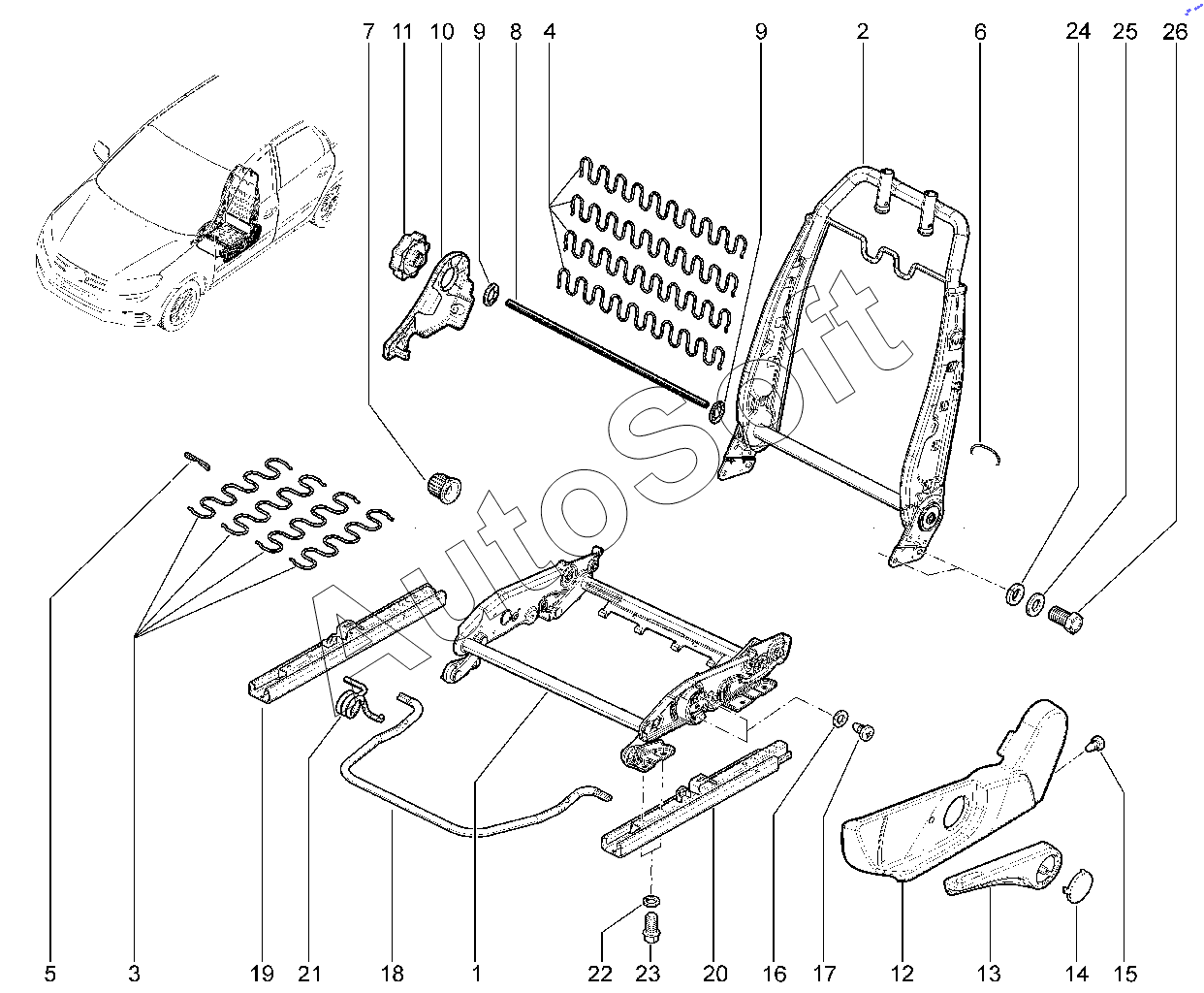 7 11 10 9 8 4 9 2 6 24 25 26

AutoSoft

5 3 19 21 18 1 22 23 20 16 17 12 13 14 15