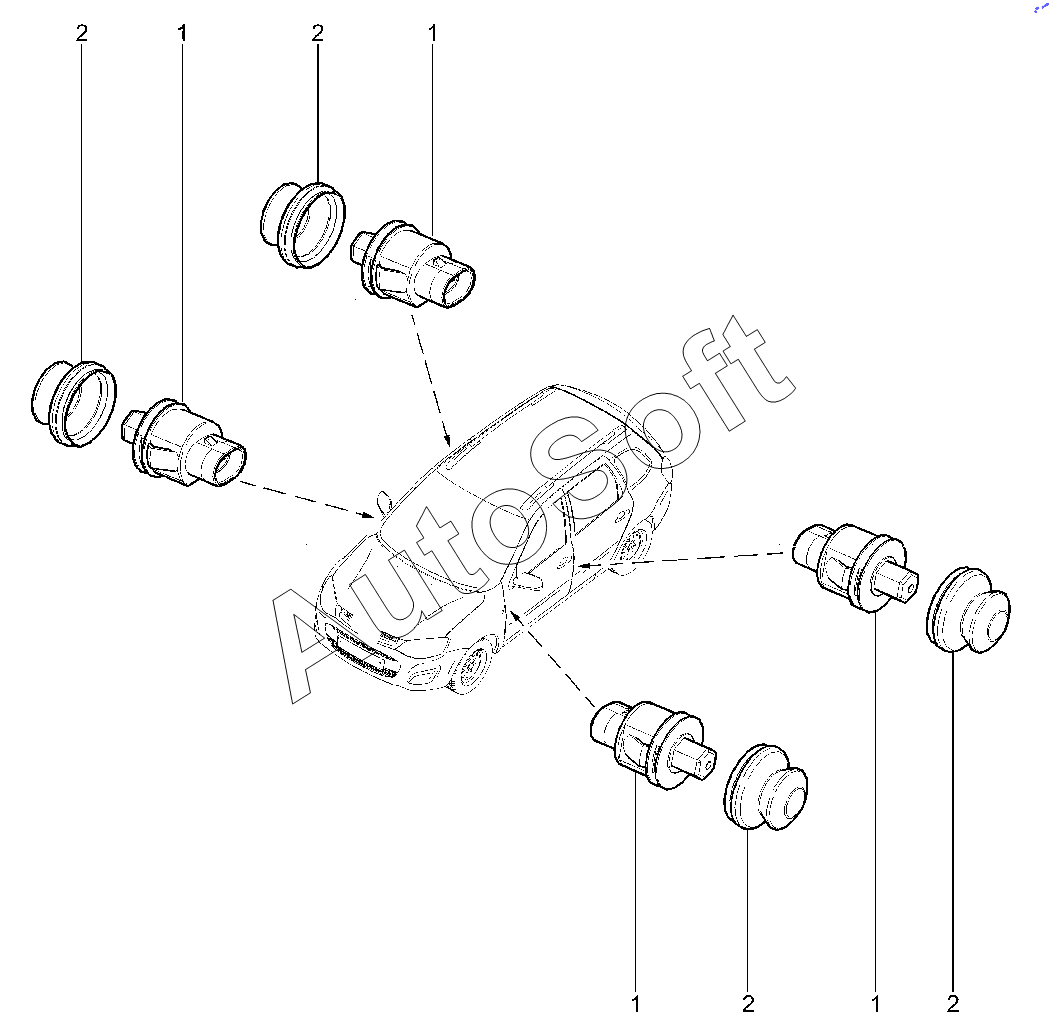 2 1 2 1

AutoSoft

1 2 1 2