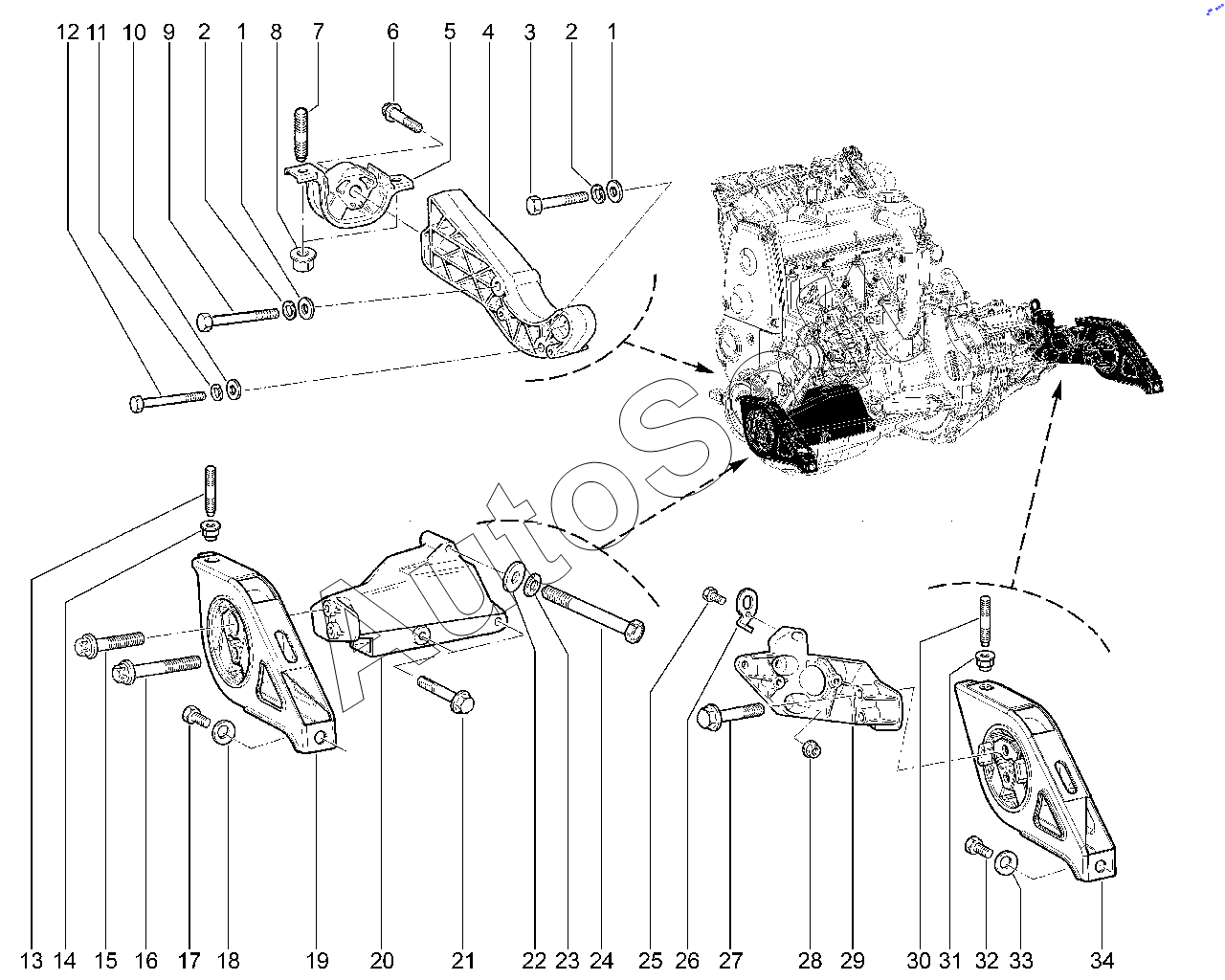 12 11 10 9 2 1 8 7 6 5 4 3 2 1

AutoSoft

13 14 15 16 17 18 19 20 21 22 23 24 25 26 27 28 29 30 31 32 33 34