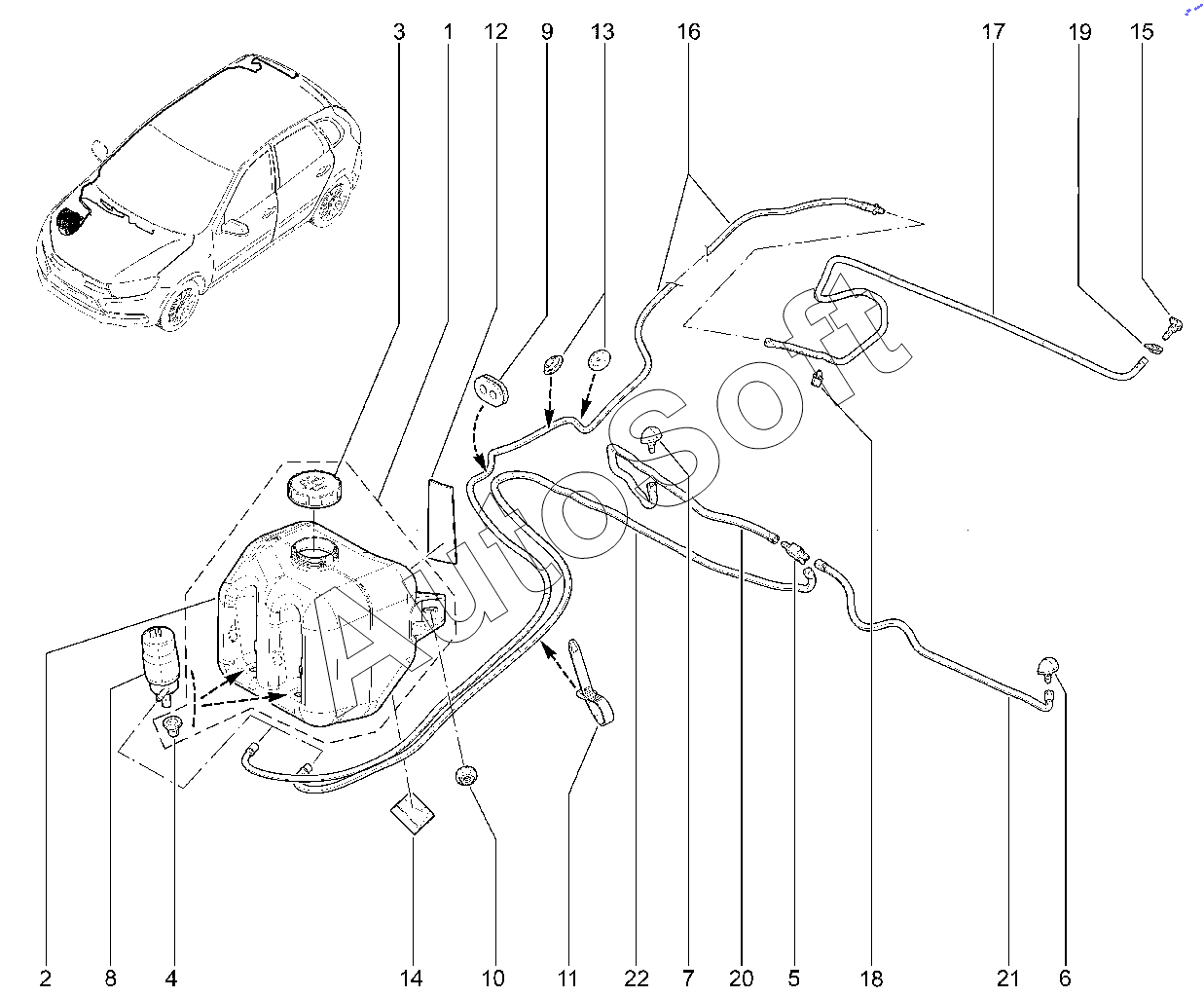 3 1 12 9 13 16 17 19 15

AutoSoft

2 8 4 14 10 11 22 7 20 5 18 21 6