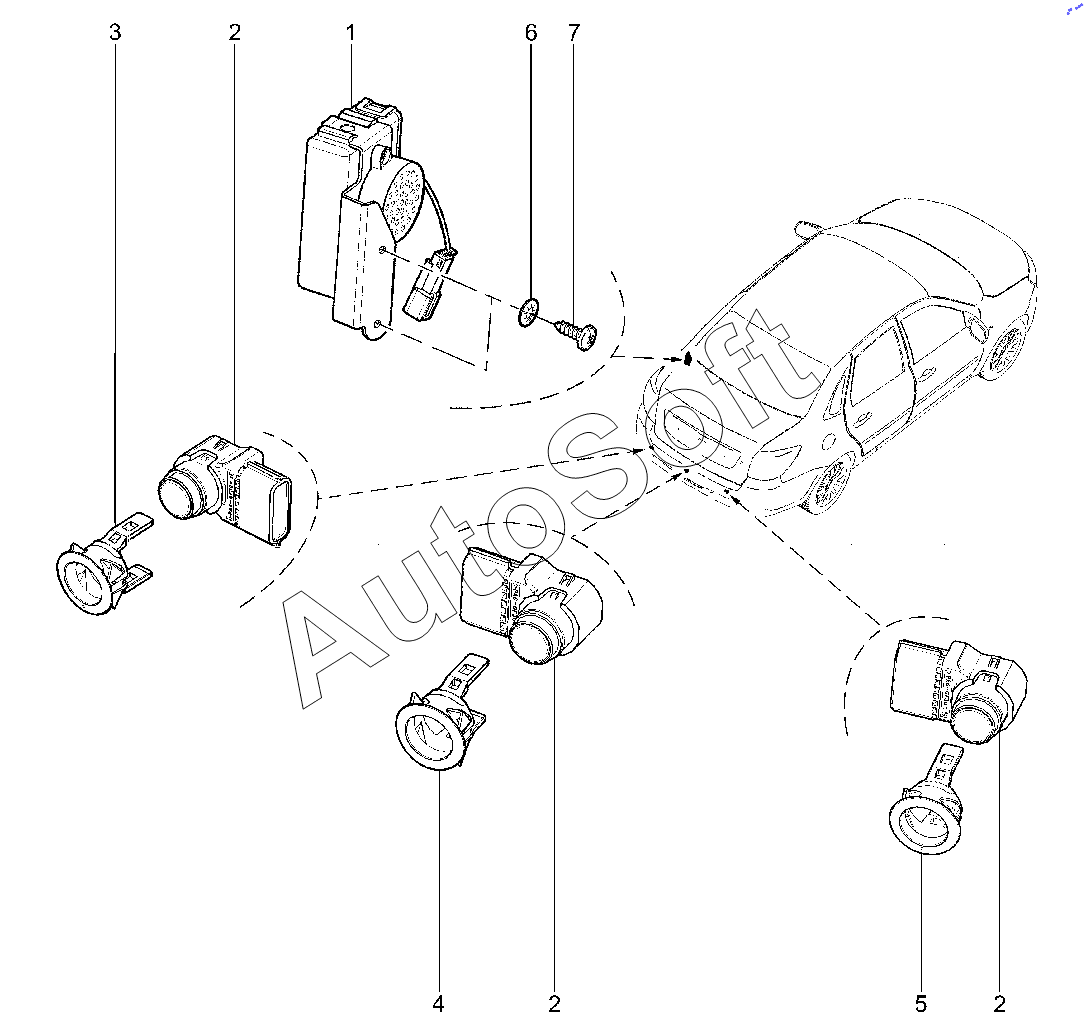 3 2 1 6 7

AutoSoft

4 2 5 2