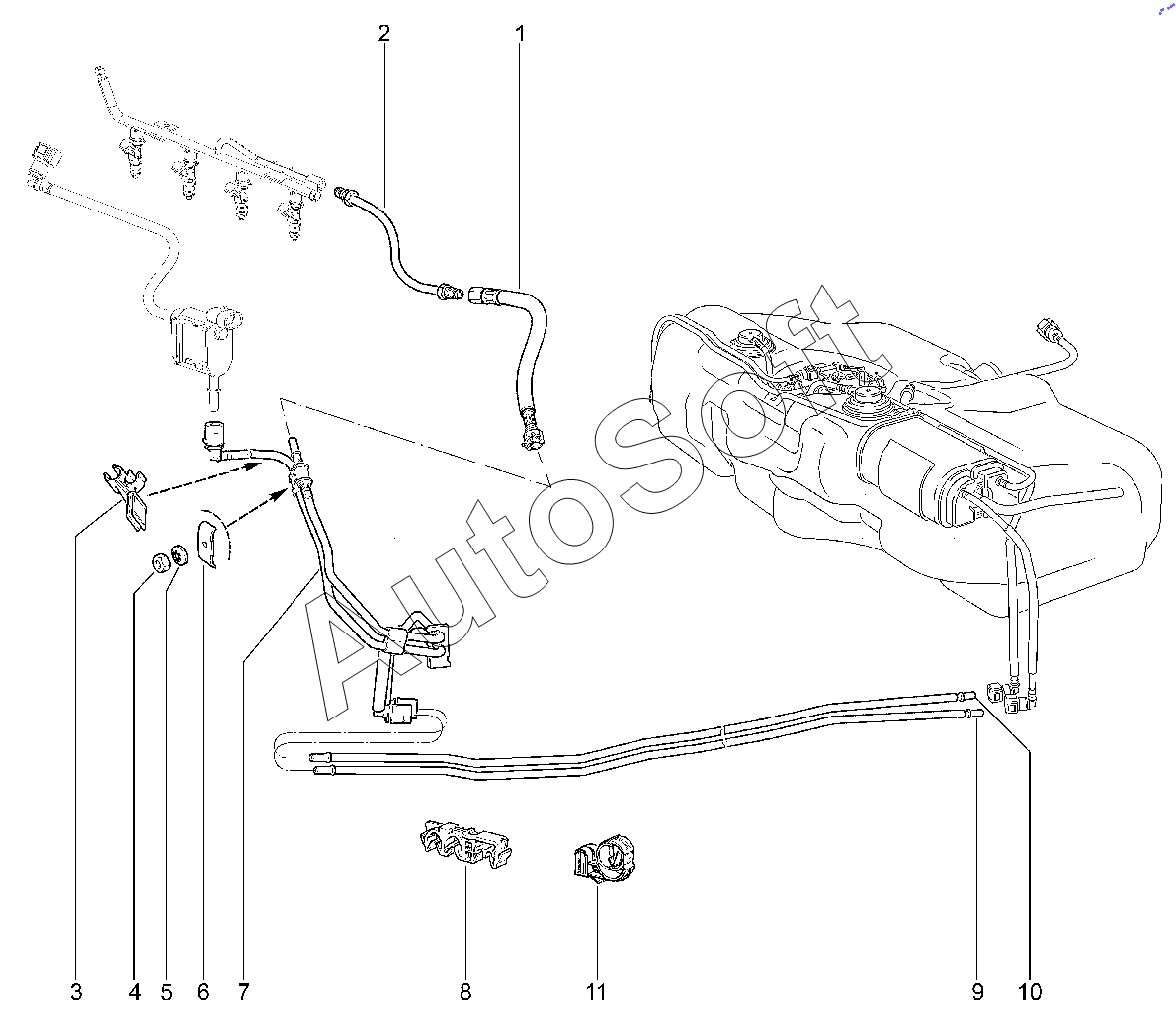 2
1
AutoSoft
3
4
5
6
7
8
11
9
10