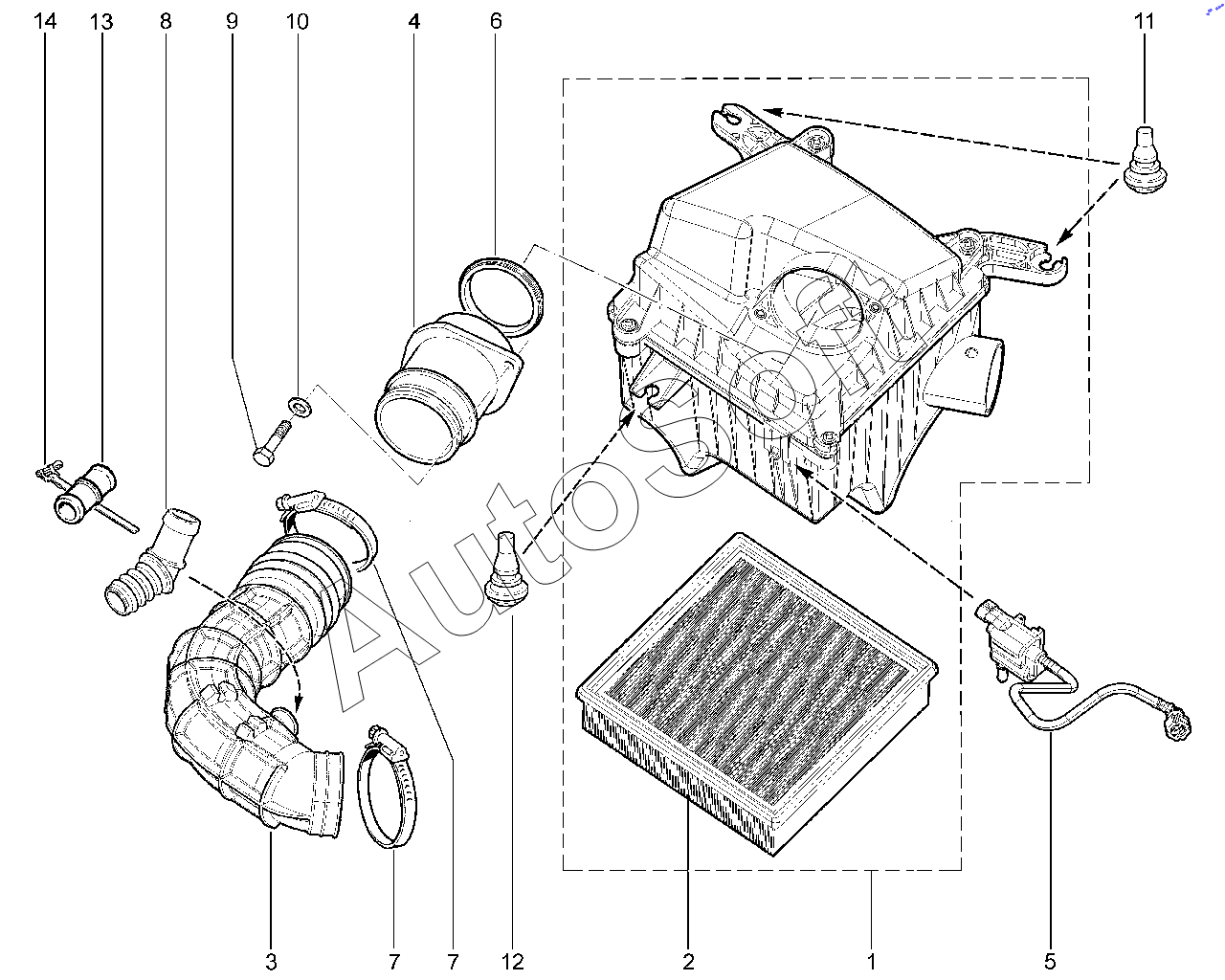 14 13 8 9 10 4 6 11

AutoSoft

3 7 7 12 2 1 5