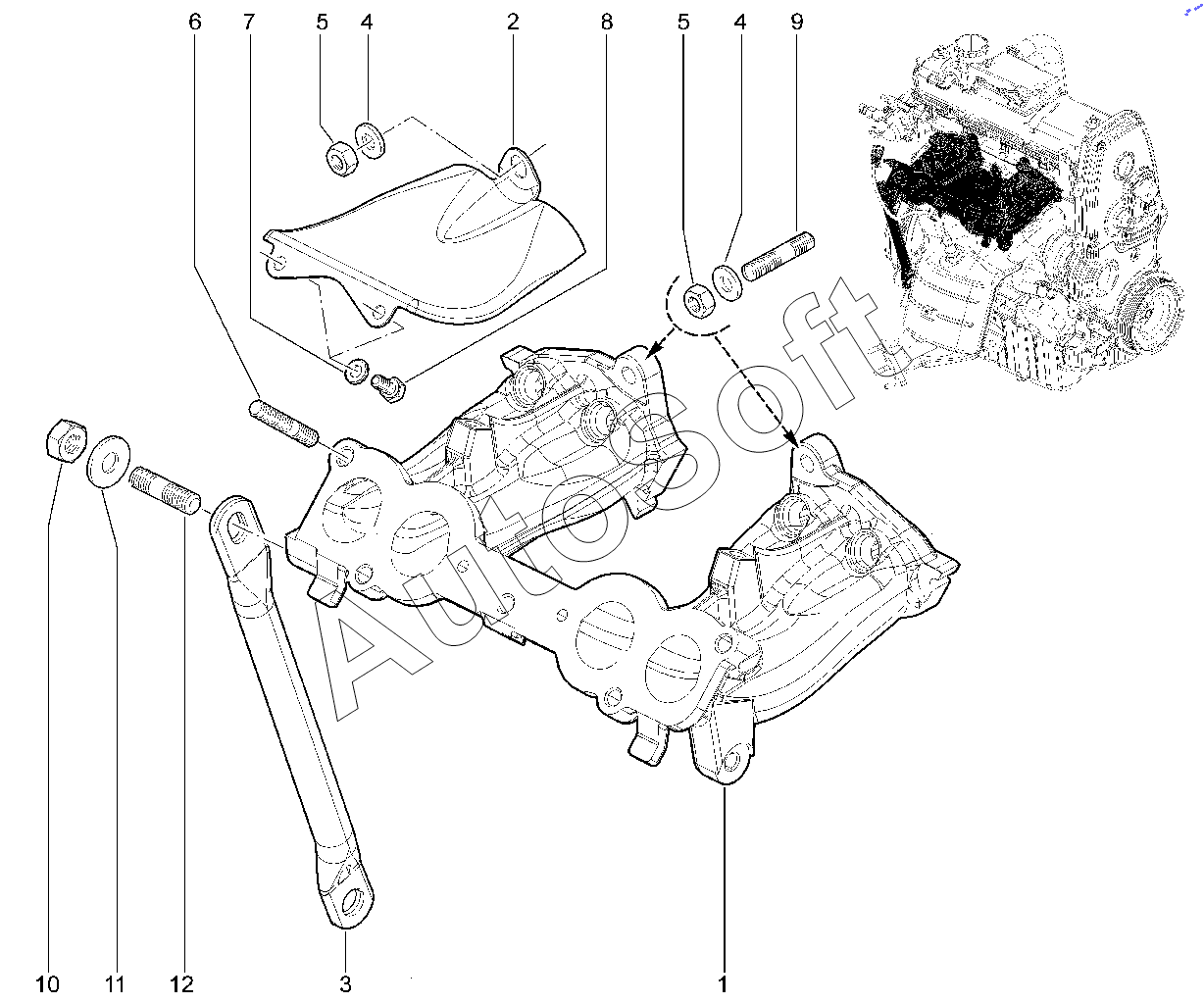 6 7 5 4 2 8 5 4 9

AutoSoft

10 11 12 3 1