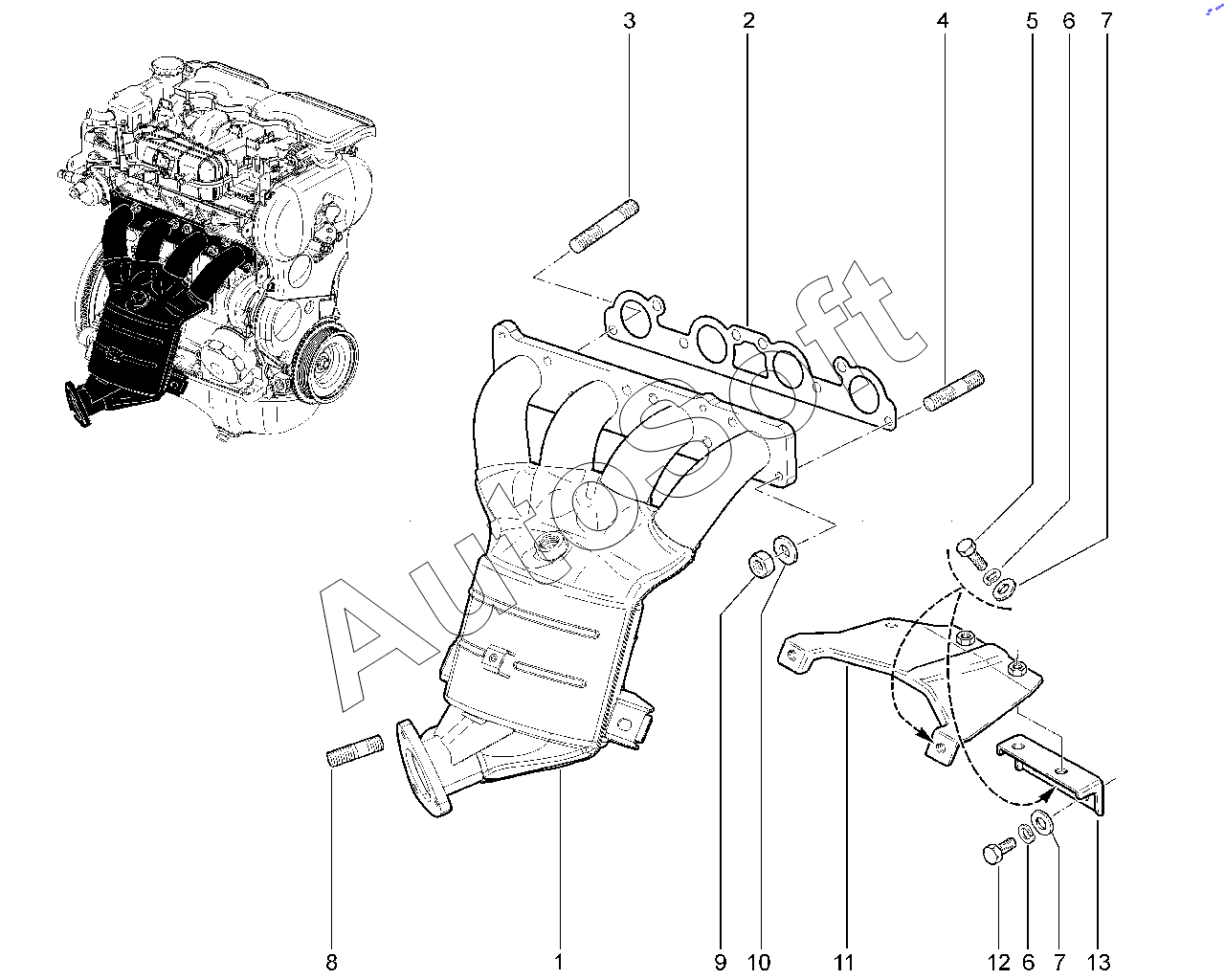 3
2
4
5
6
7
AutoSoft
8
1
9
10
11
12
6
7
13