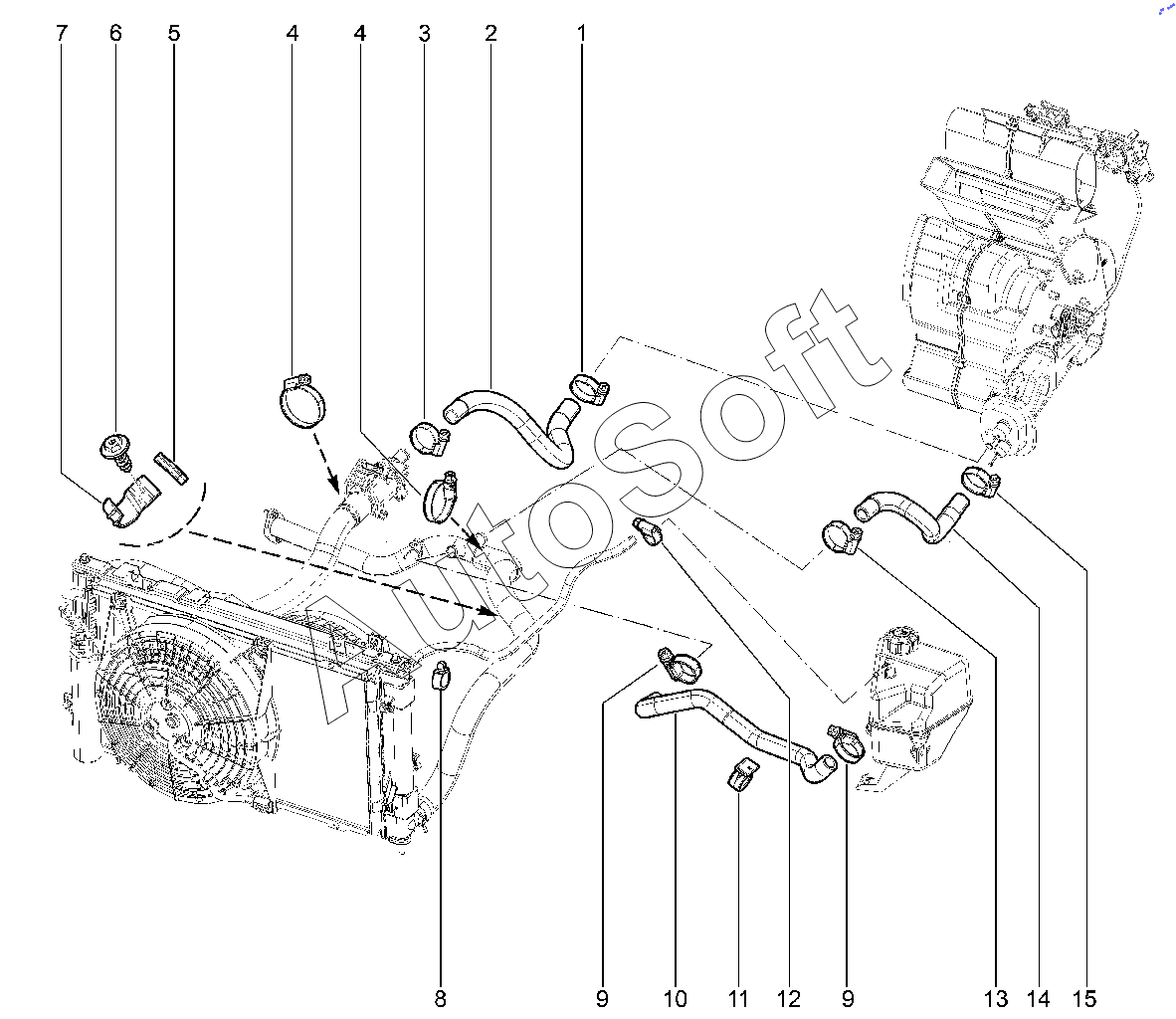 7 6 5 4 4 3 2 1

AutoSoft

8 9 10 11 12 9 13 14 15