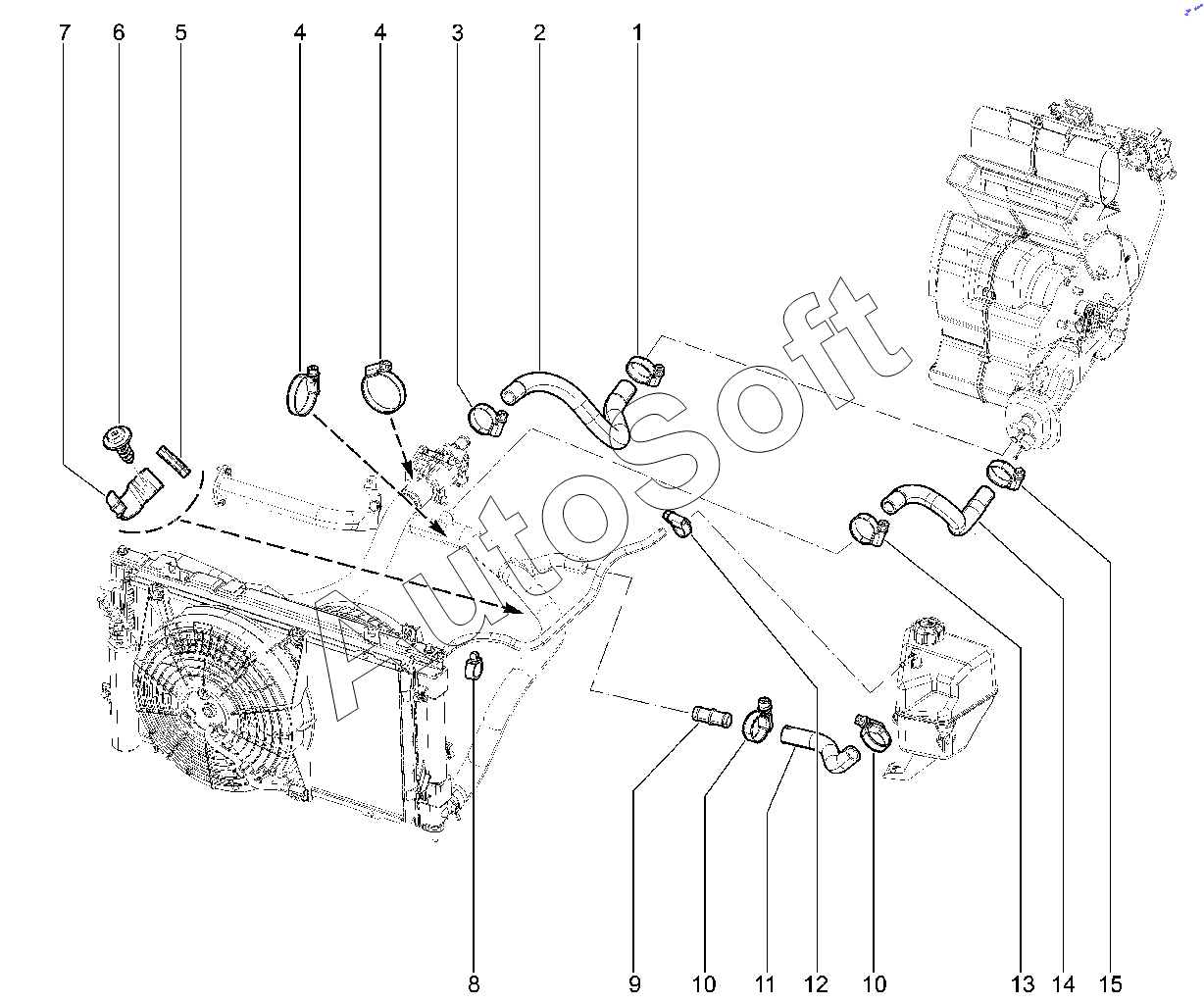 7 6 5 4 4 3 2 1

AutoSoft

8 9 10 11 12 10 13 14 15