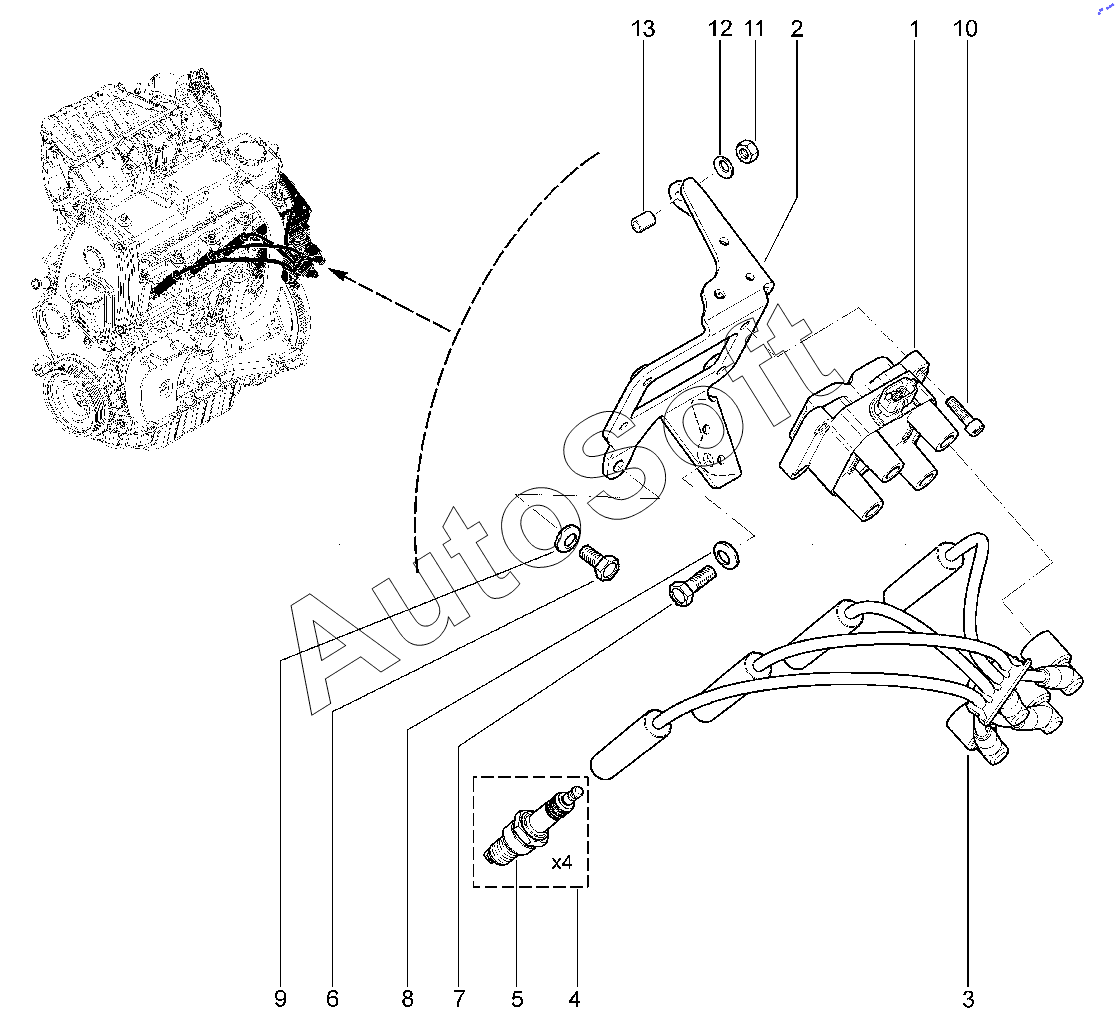 13 12 11 2 1 10

AutoSoft

x4

9 6 8 7 5 4 3