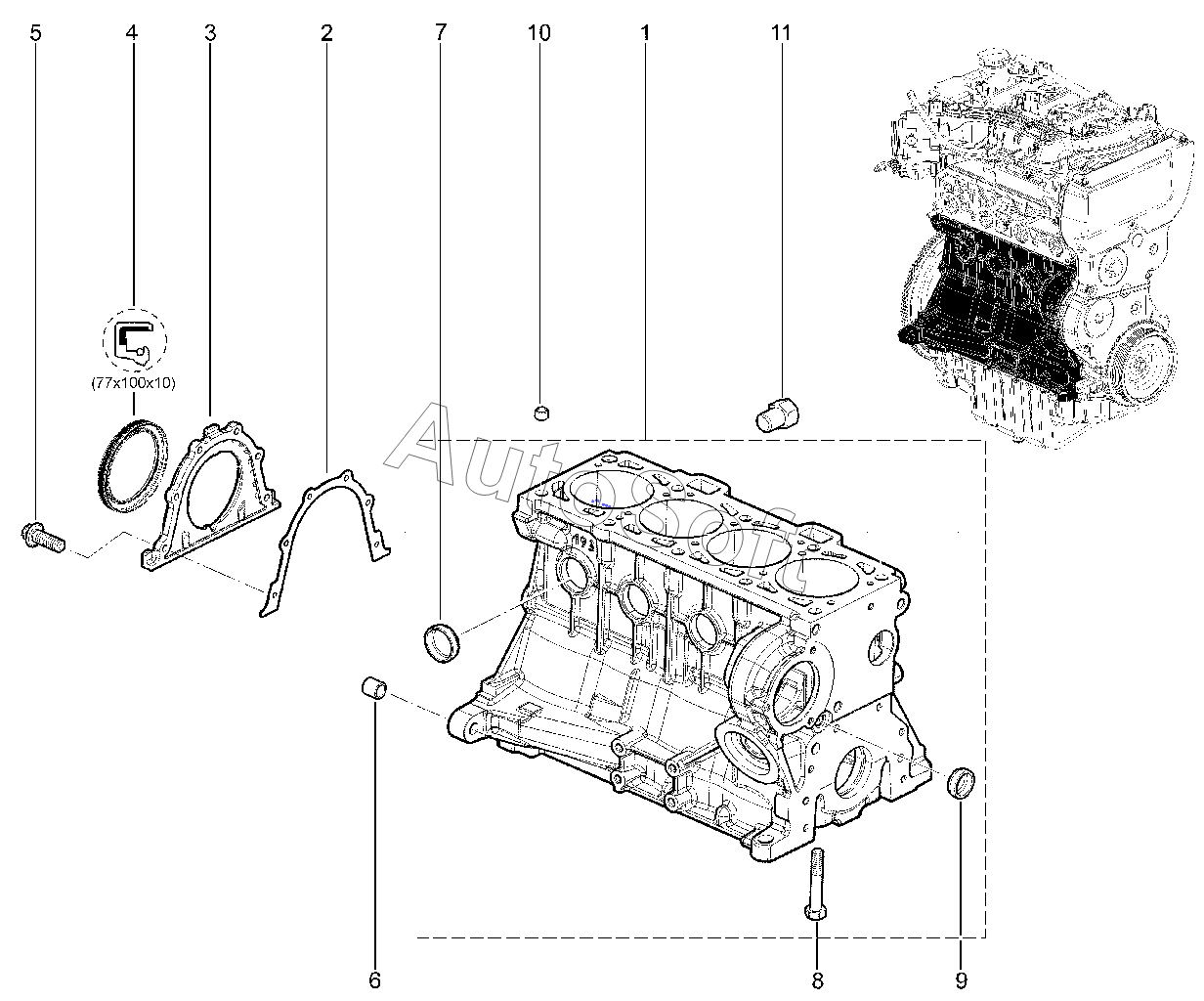 5
4
3
2
7
10
1
11
(77x100x10)
AutoSoft
6
8
9