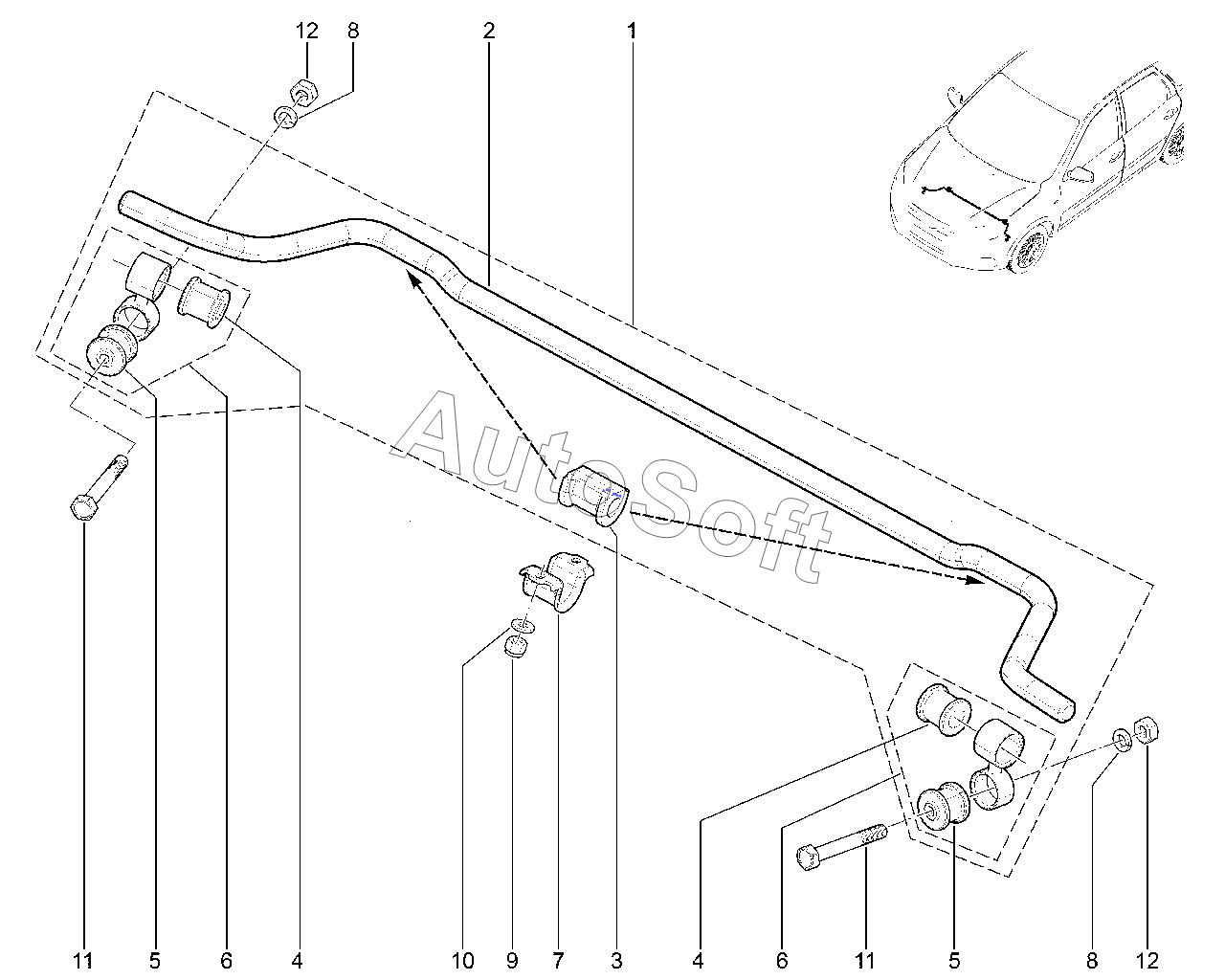 12 8 2 1

AutoSoft

11 5 6 4 10 9 7 3 4 6 11 5 8 12