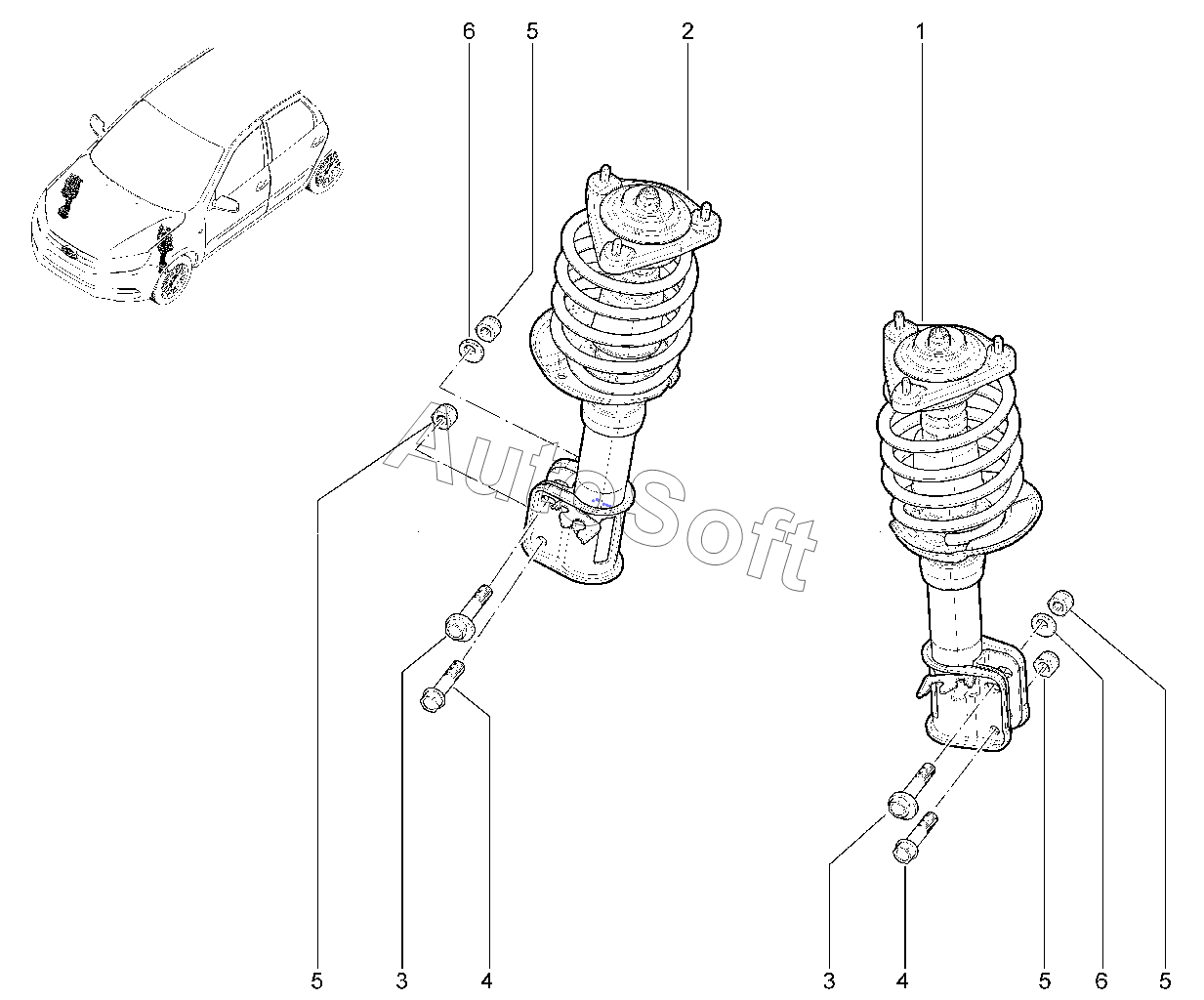 6 5 2 1

AutoSoft

5 3 4 3 4 5 6 5