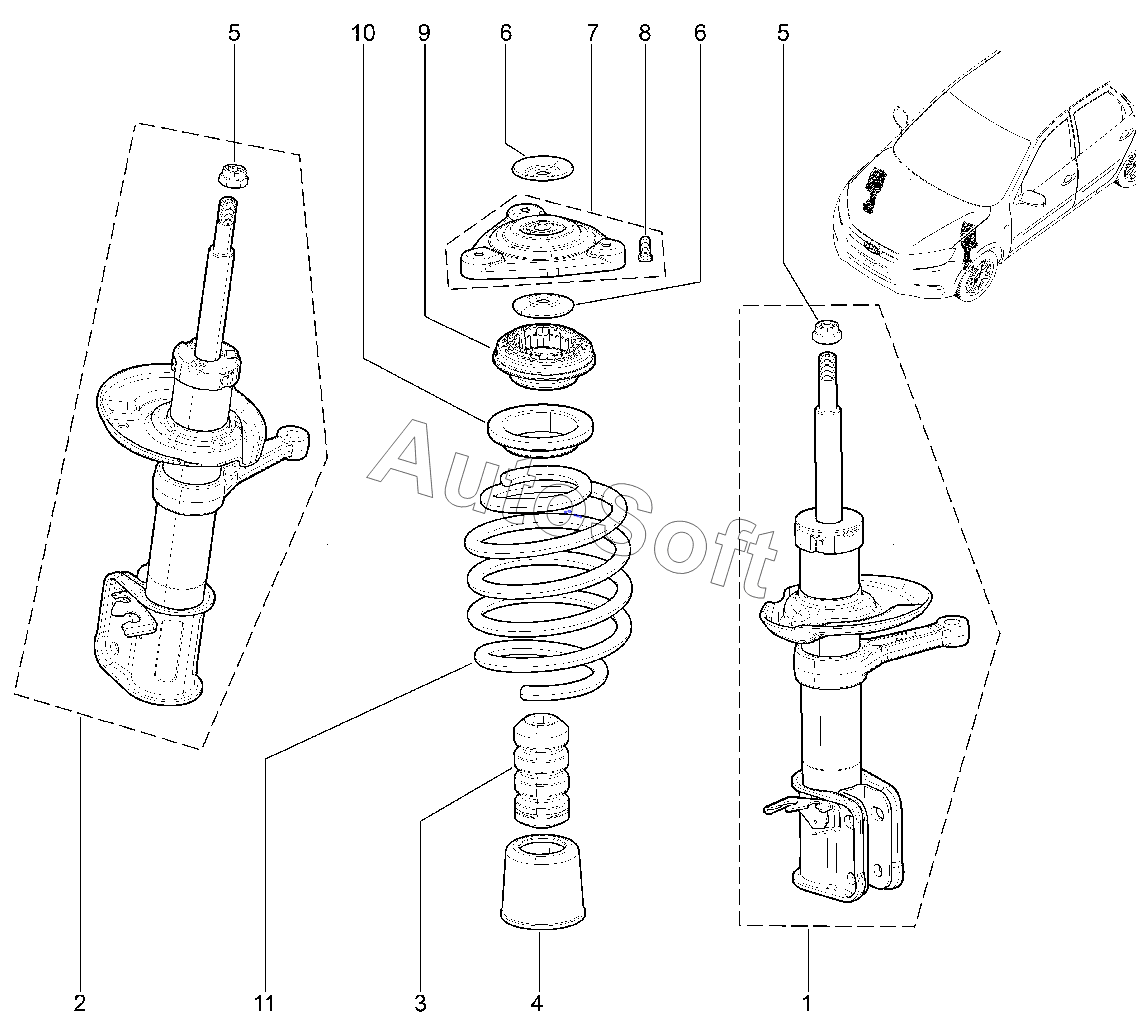 5
10
9
6
7
8
6
5
AutoSoft
2
11
3
4
1