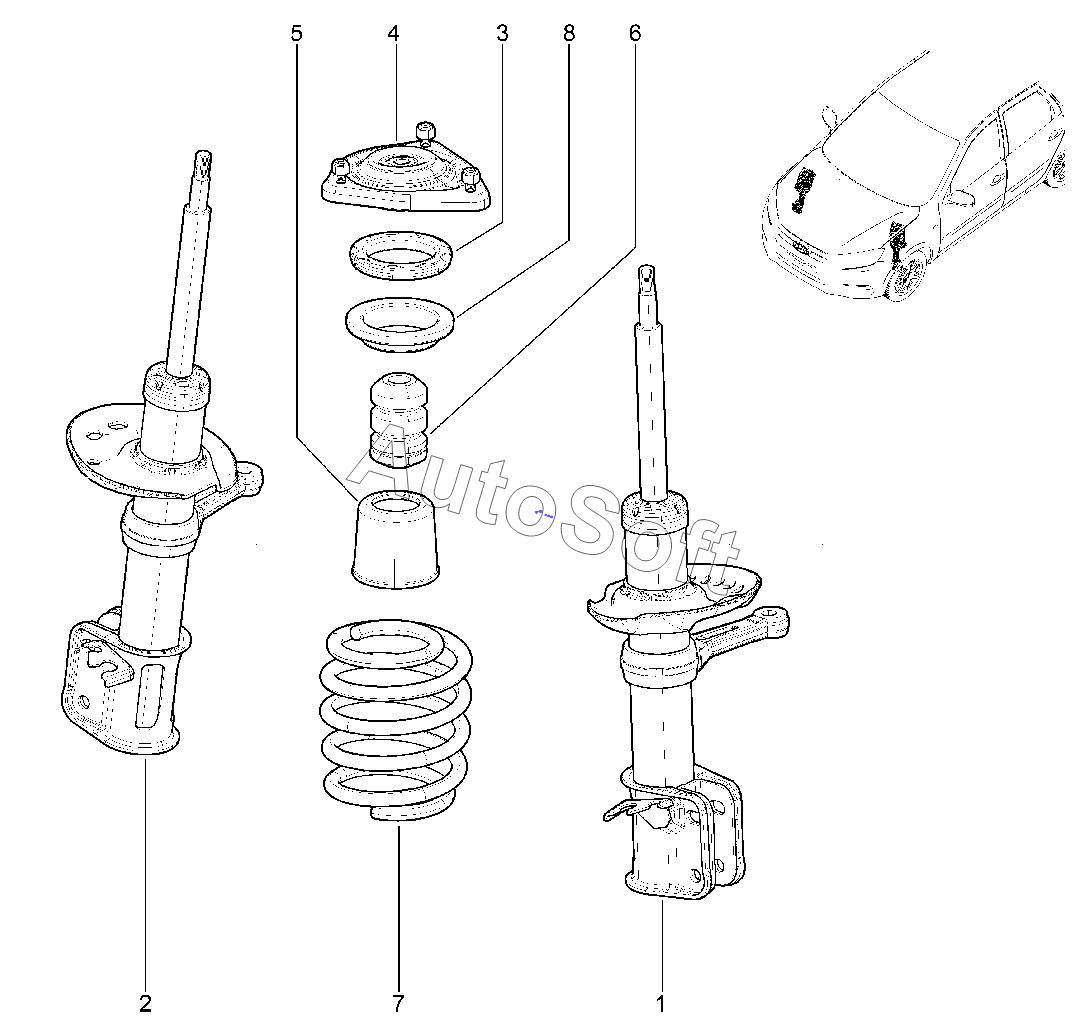 5
4
3
8
6
AutoSoft
2
7
1