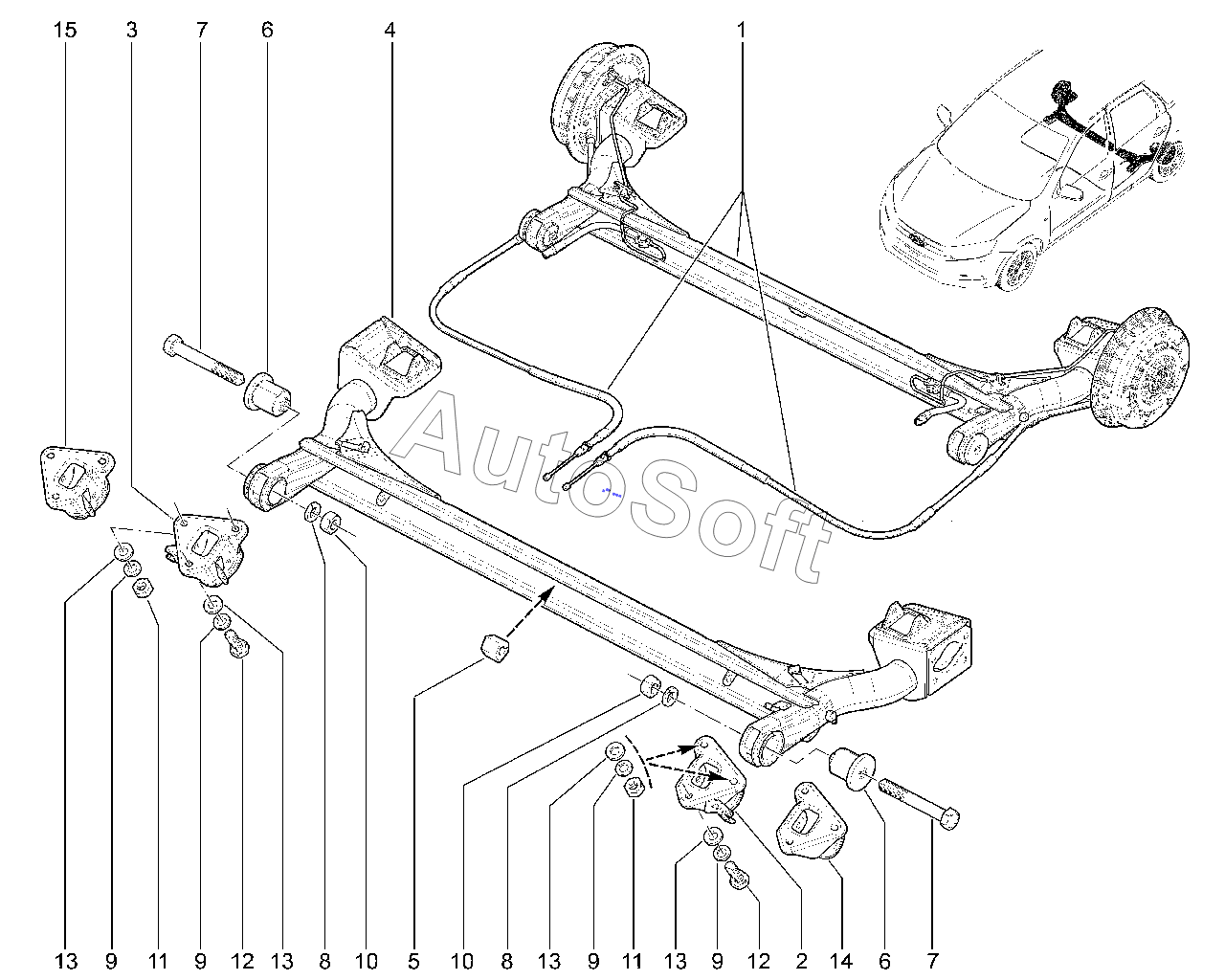 15 3 7 6 4 1

AutoSoft

13 9 11 9 12 13 8 10 5 10 8 13 9 11 13 9 12 2 14 6 7