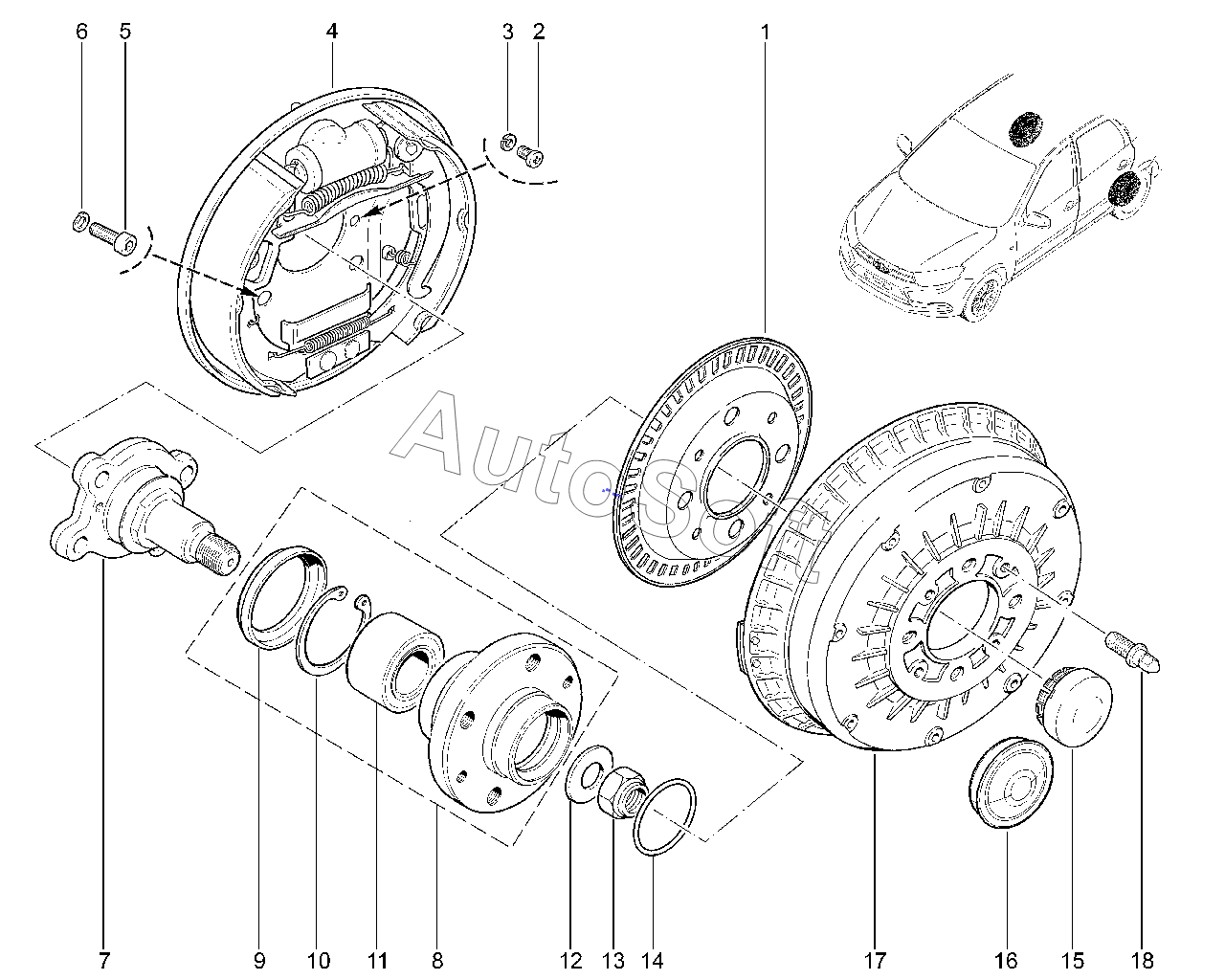 6
5
4
3
2
1
AutoSoft
7
9
10
11
8
12
13
14
17
16
15
18