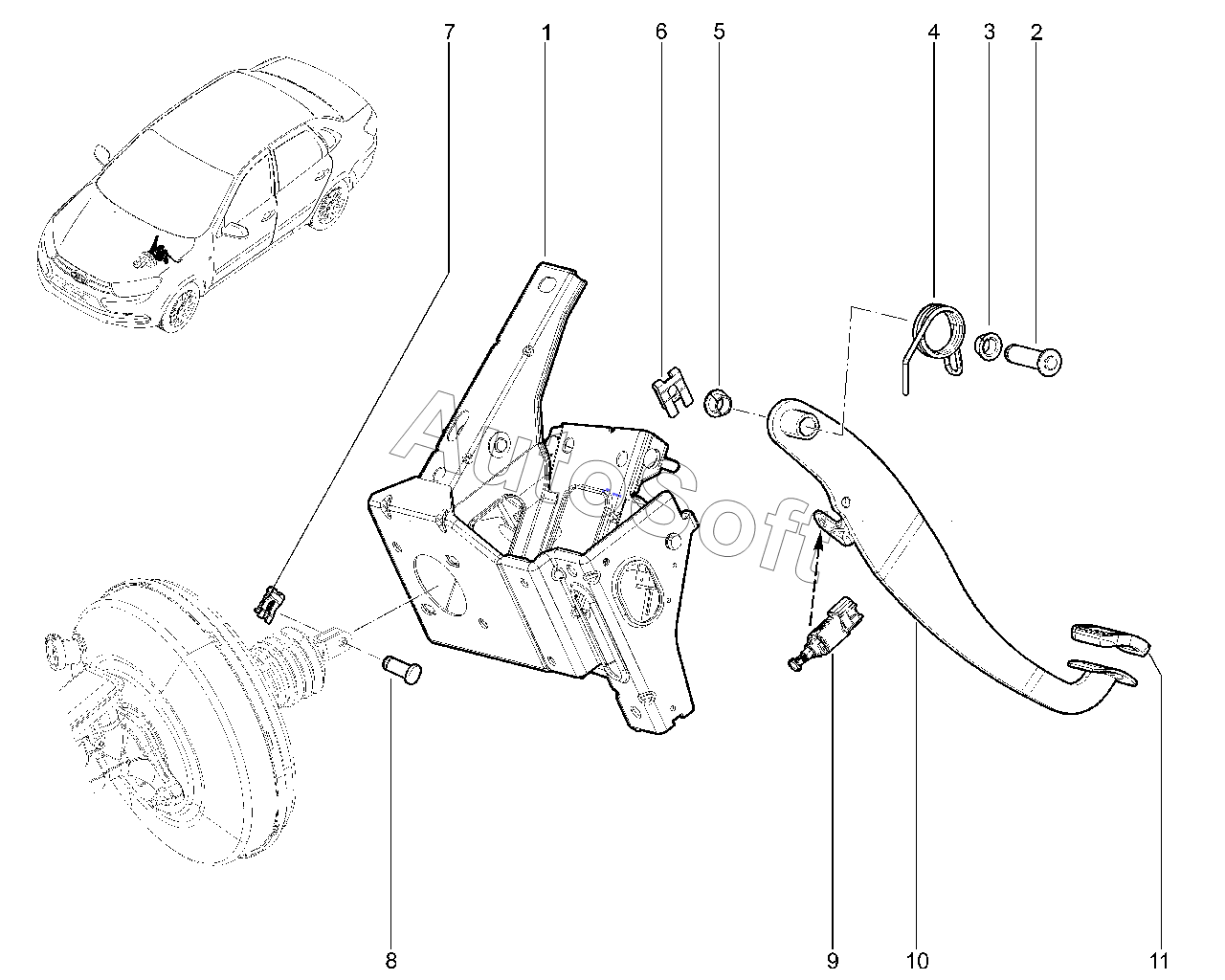 7
1
6
5
4
3
2
AutoSoft
8
9
10
11