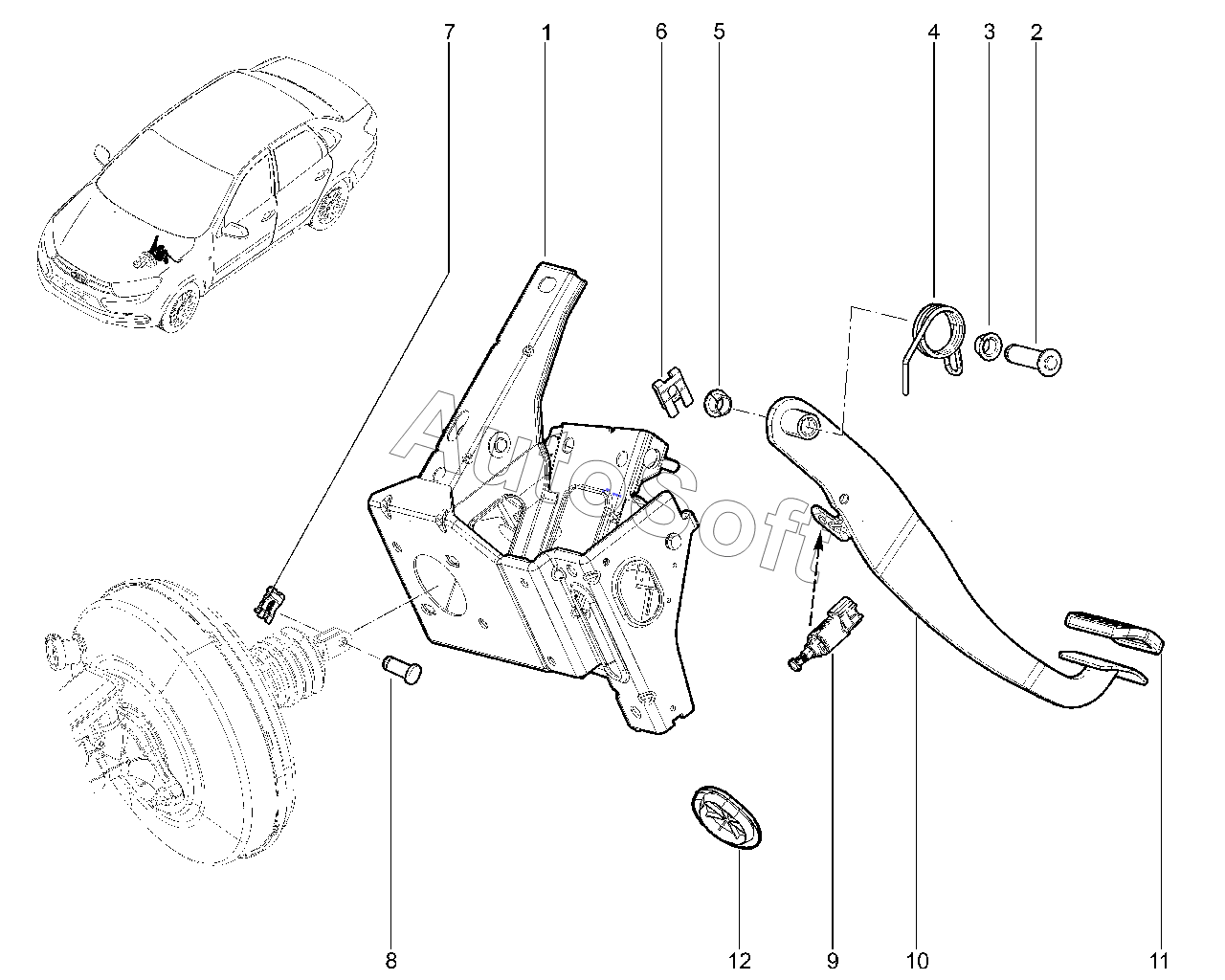 7 1 6 5 4 3 2

AutoSoft

8 12 9 10 11