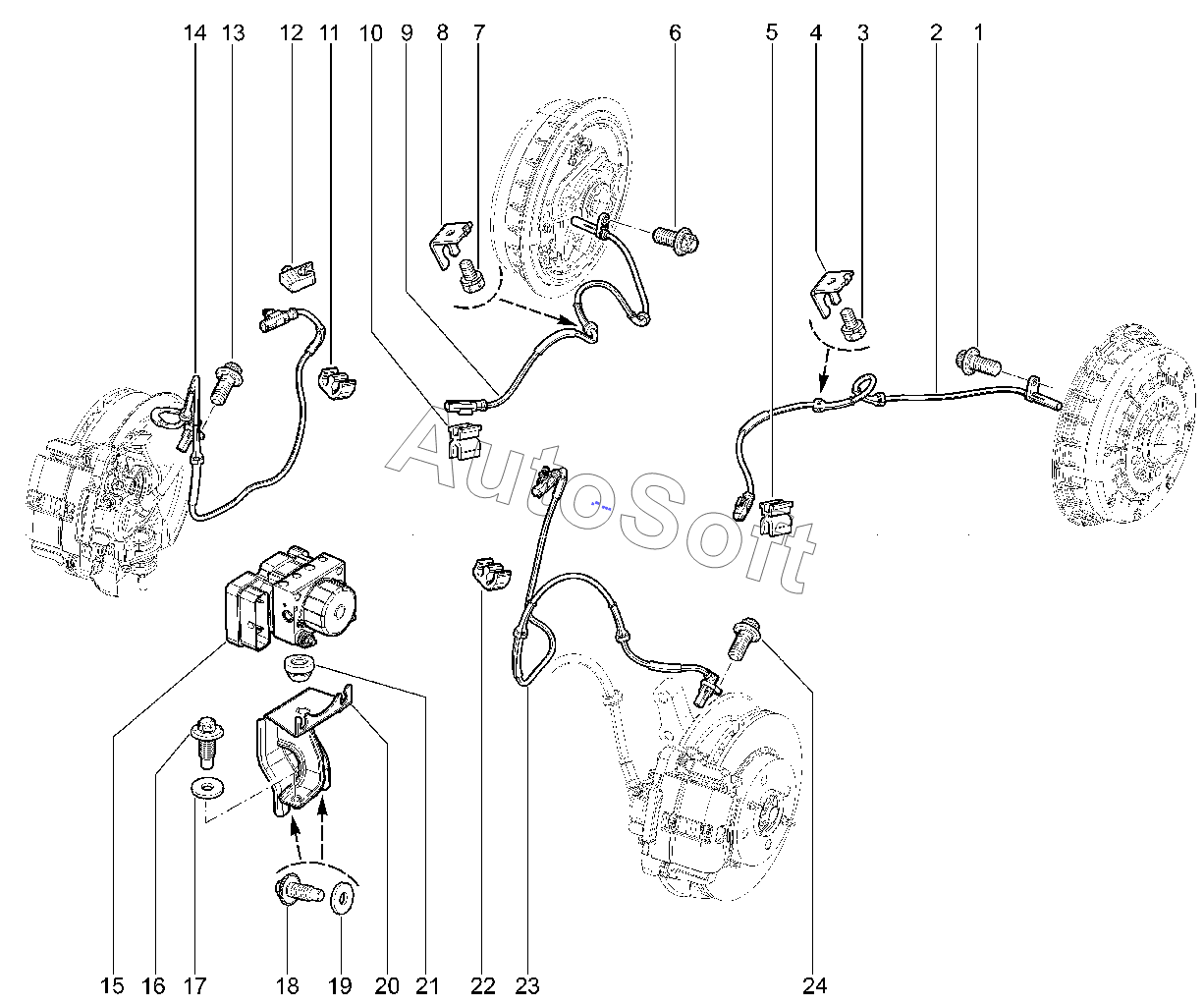 14 13 12 11 10 9 8 7 6 5 4 3 2 1

AutoSoft

15 16 17 18 19 20 21 22 23 24