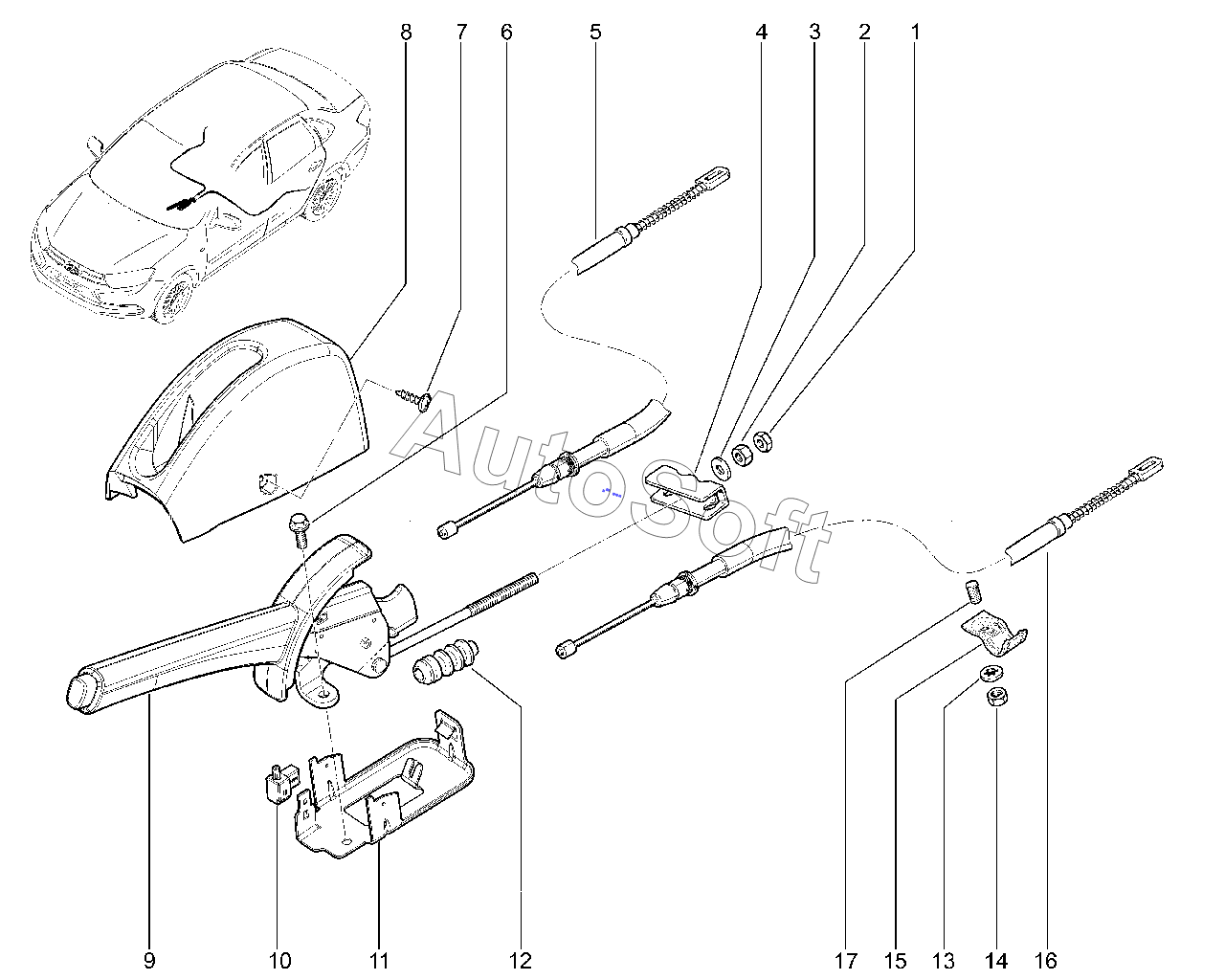 8 7 6 5 4 3 2 1

AutoSoft

9 10 11 12 17 15 13 14 16